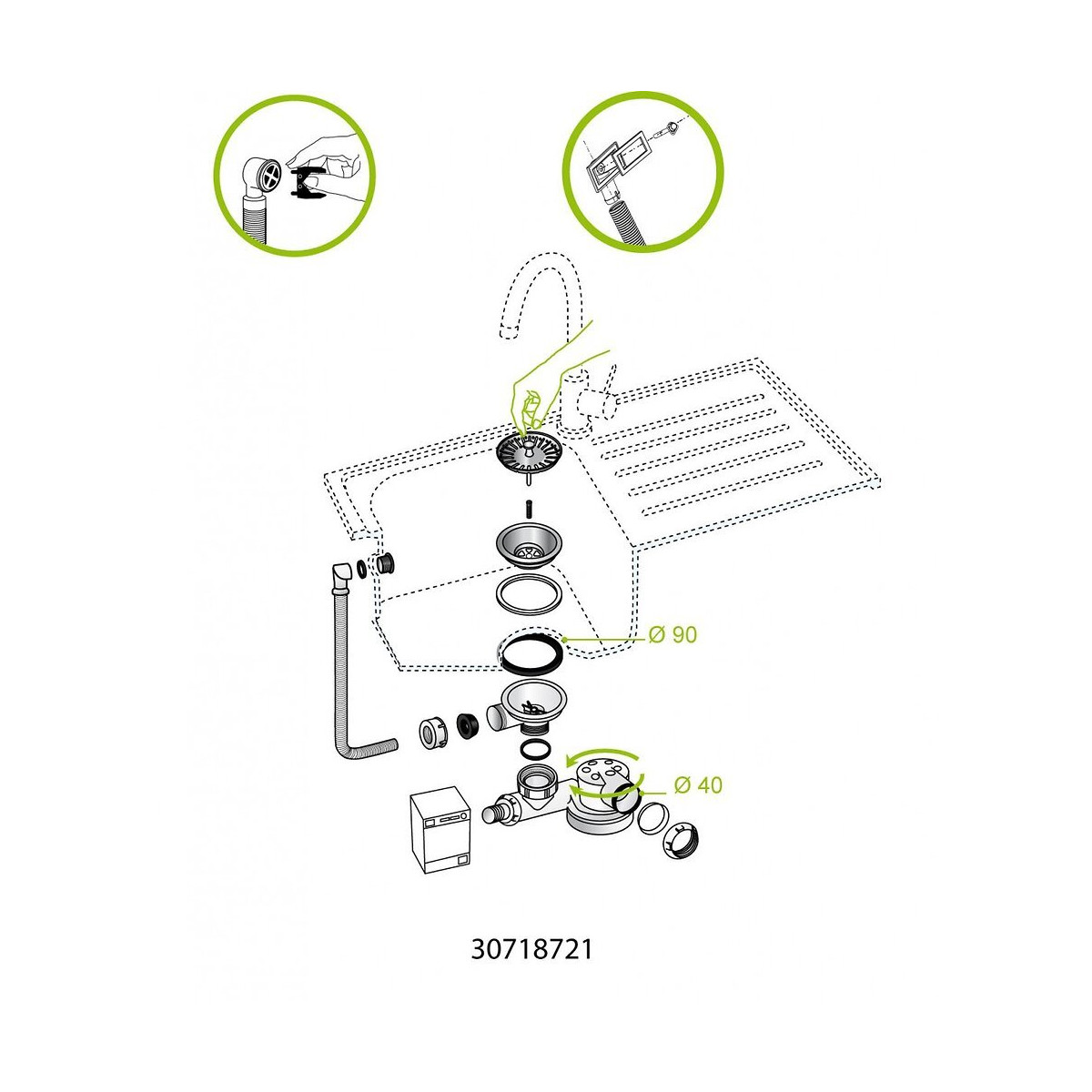 Ø 90

Ø 40

30718721