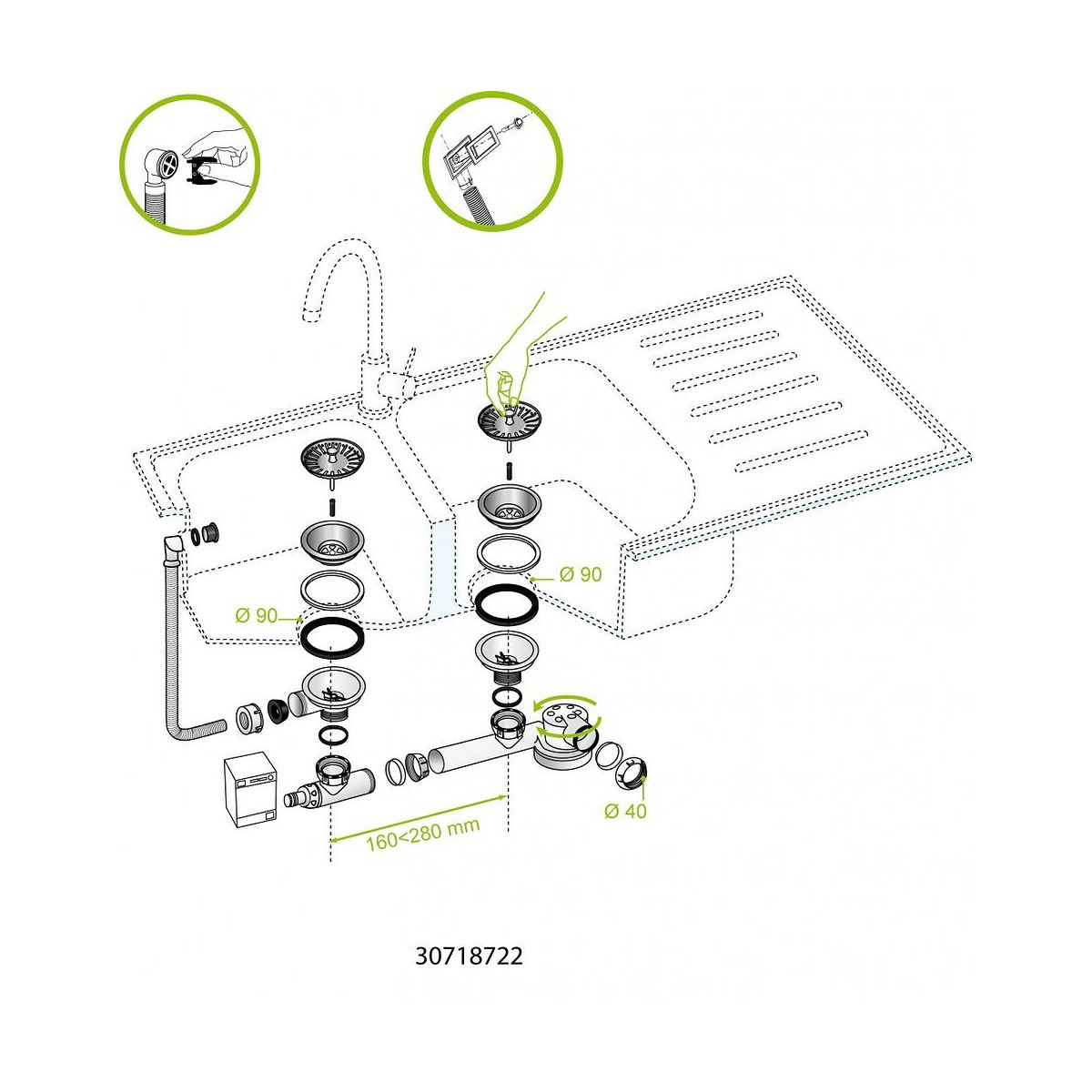 Ø 90

Ø 90

Ø 40

160<280 mm

30718722