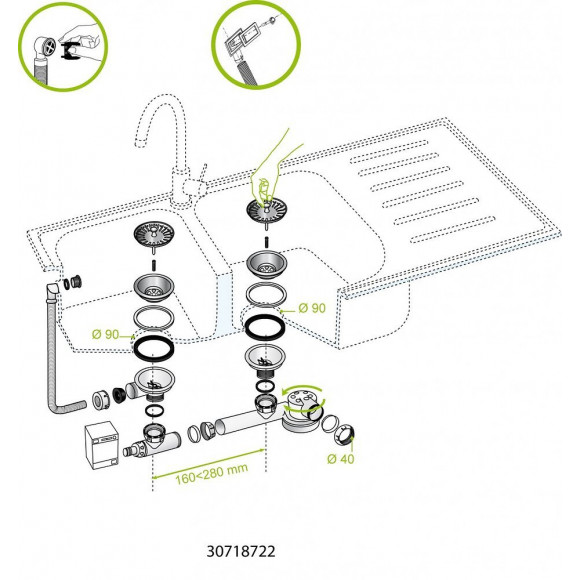 Ø 90

Ø 90

Ø 40

160<280 mm

30718722