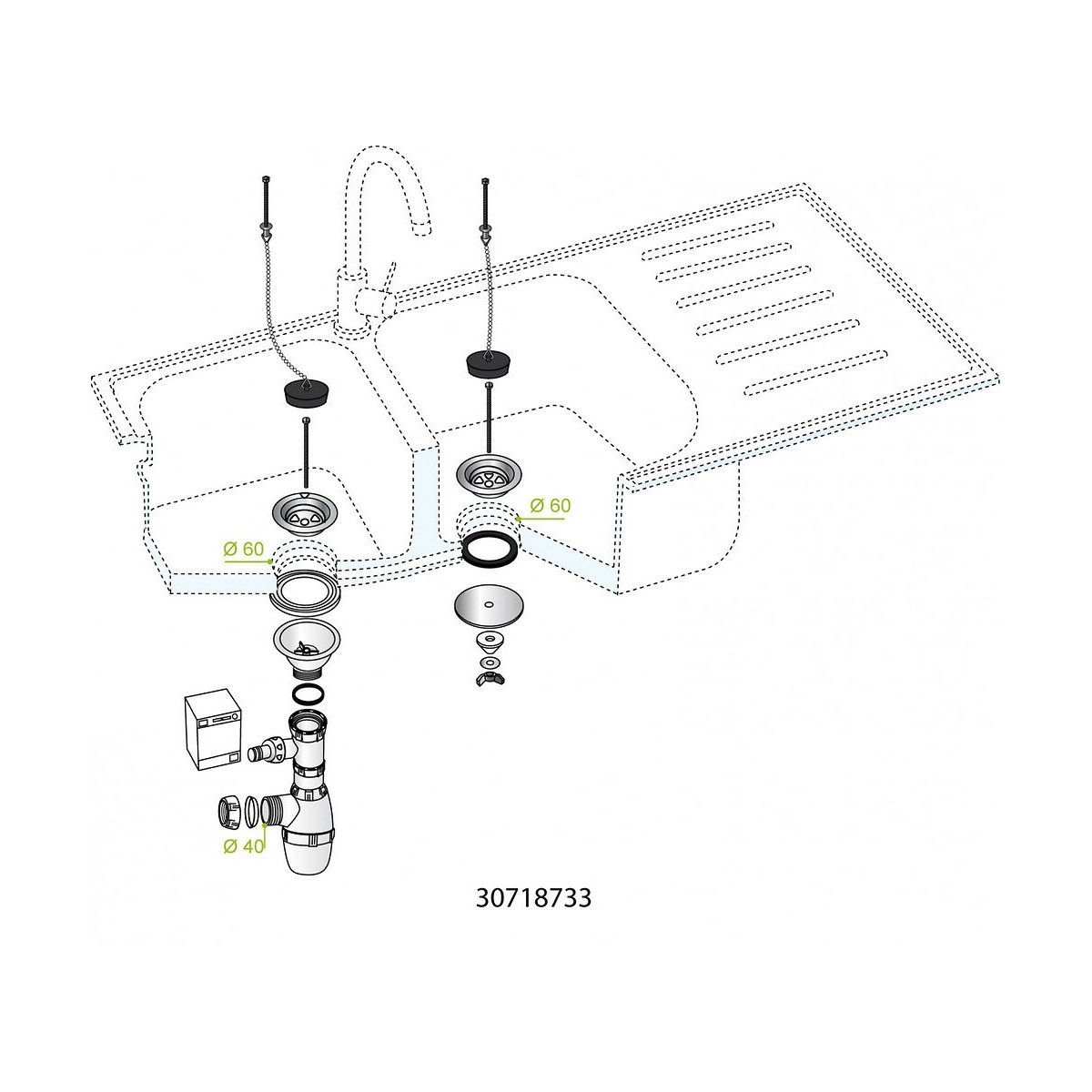 Ø 60

Ø 60

Ø 40

30718733