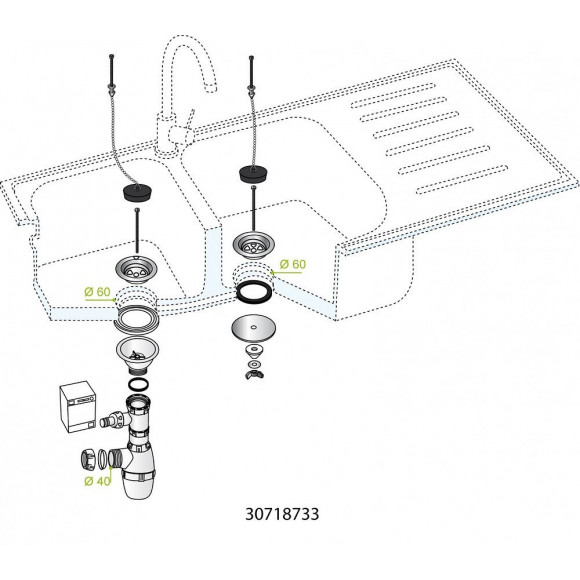 Ø 60

Ø 60

Ø 40

30718733