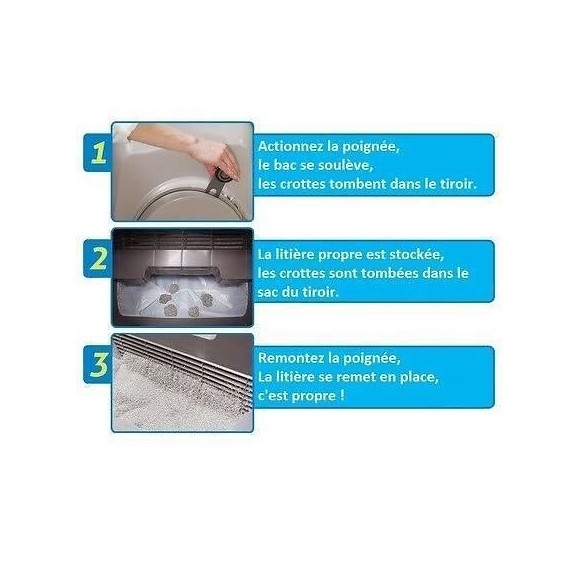 1

Actionnez la poignée, le bac se soulève, les crottes tombent dans le tiroir.

2

La litière propre est stockée, les crottes sont tombées dans le sac du tiroir.

3

Remontez la poignée, La litière se remet en place, c'est propre !