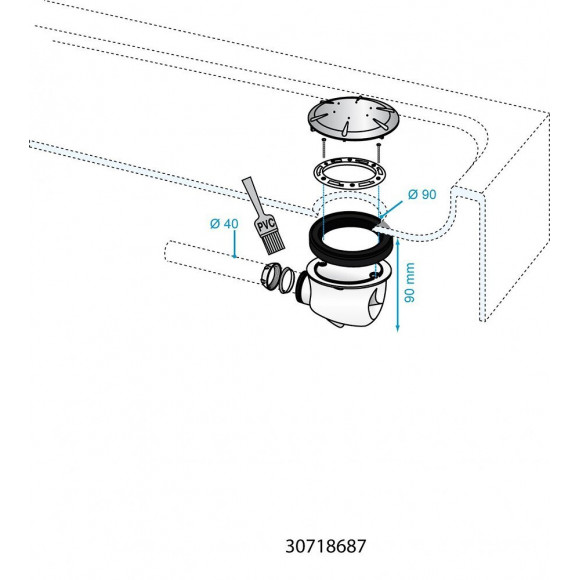 Ø 90
Ø 40
PVC
90 mm
30718687