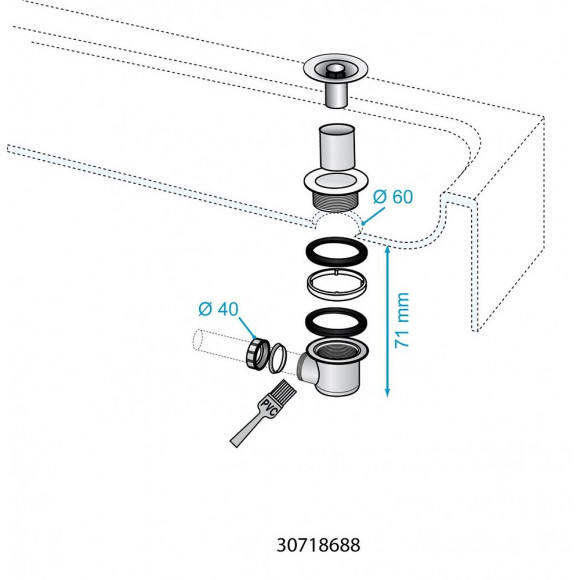 Ø 60

Ø 40

71 mm

PVC

30718688