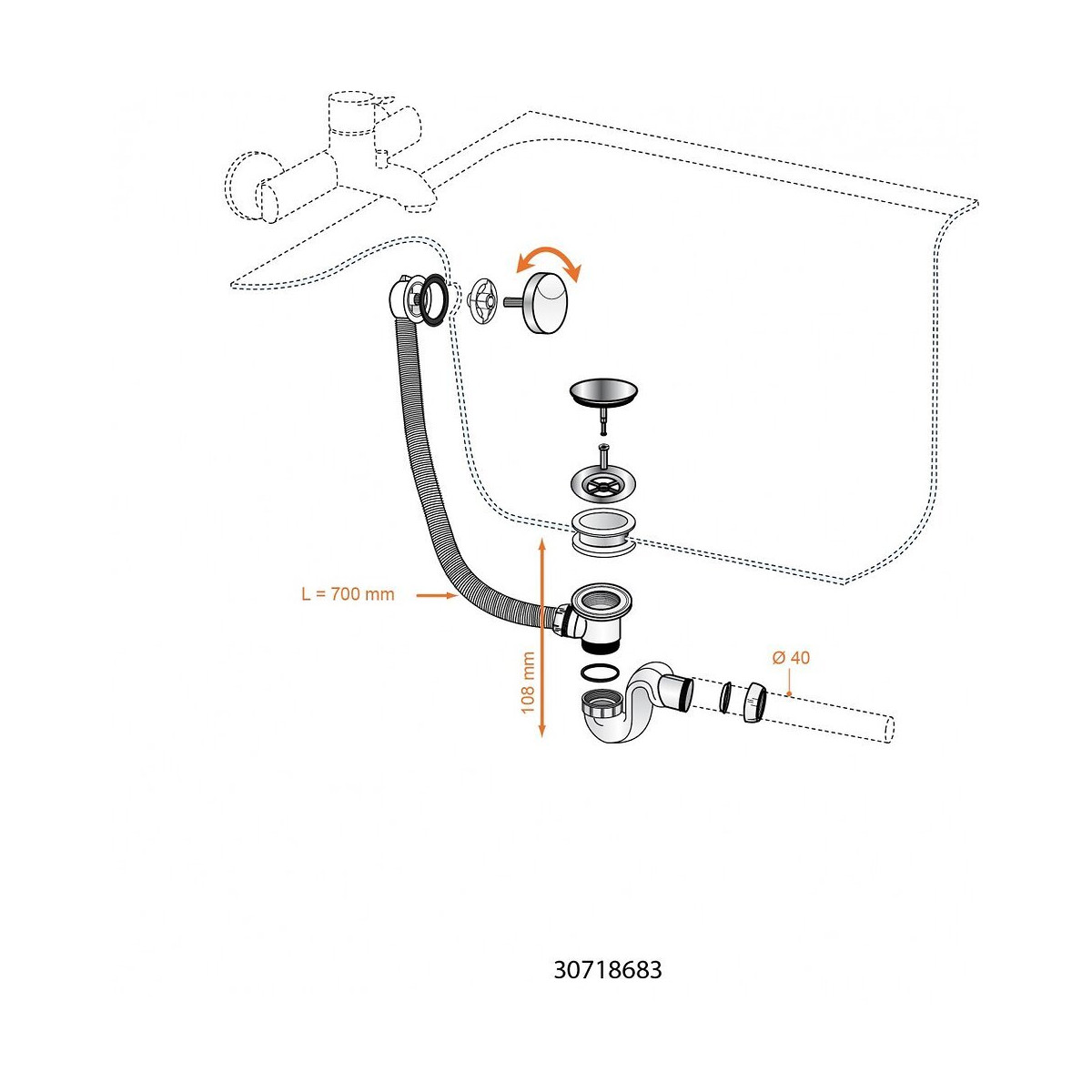 L = 700 mm

108 mm

Ø 40

30718683