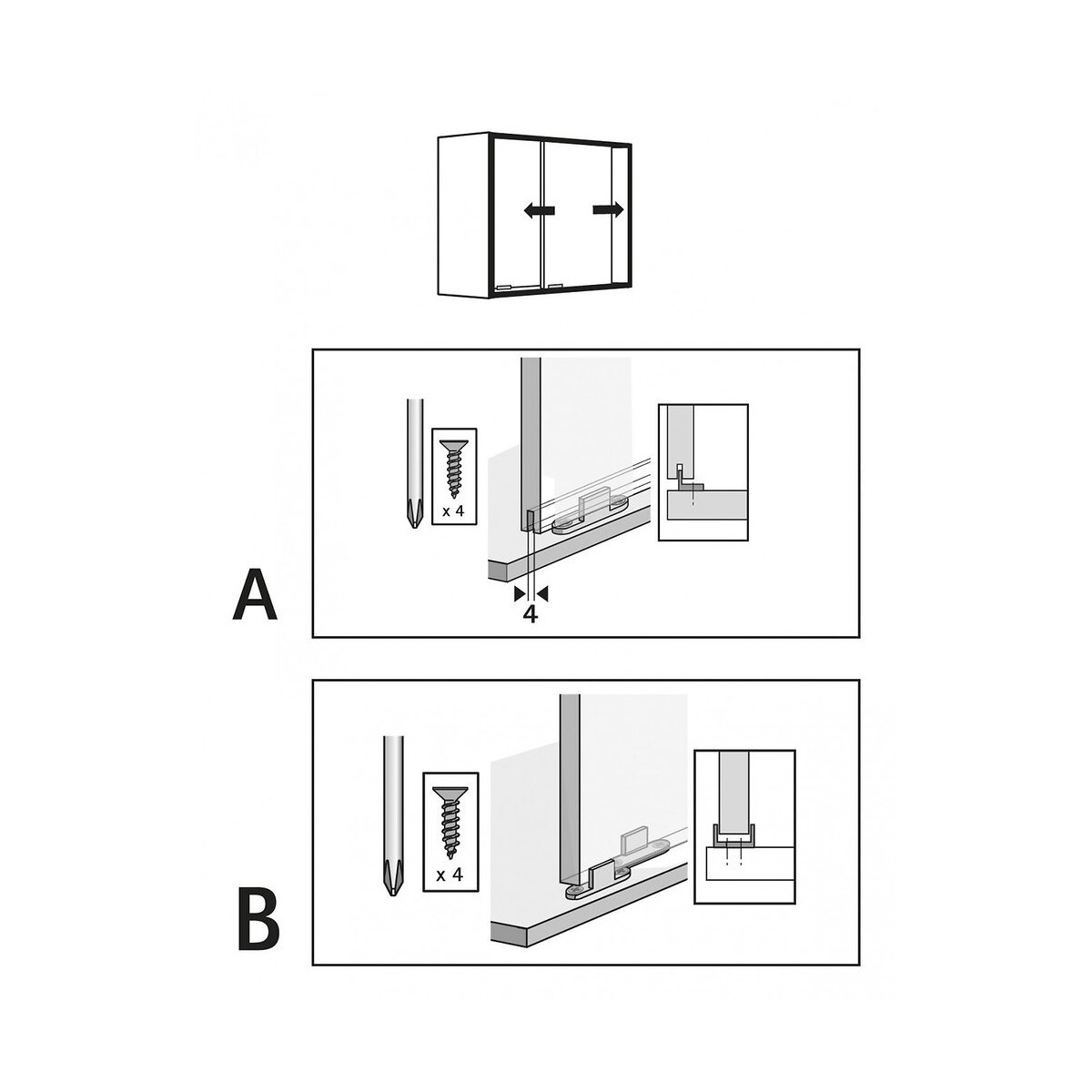 A

x 4

4

B

x 4