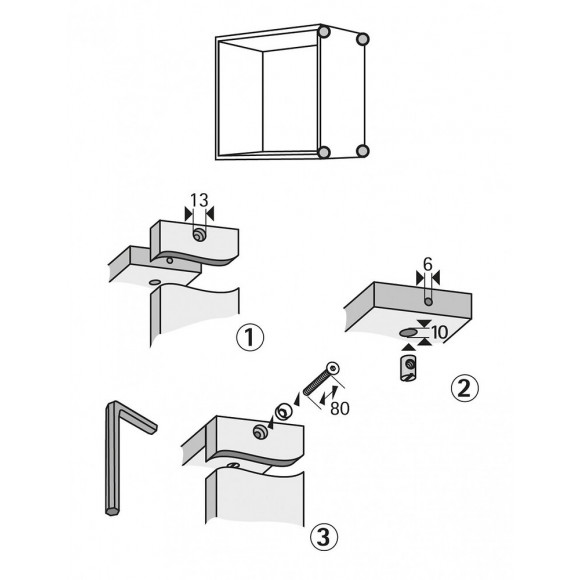 13

1

6

10

2

80

3