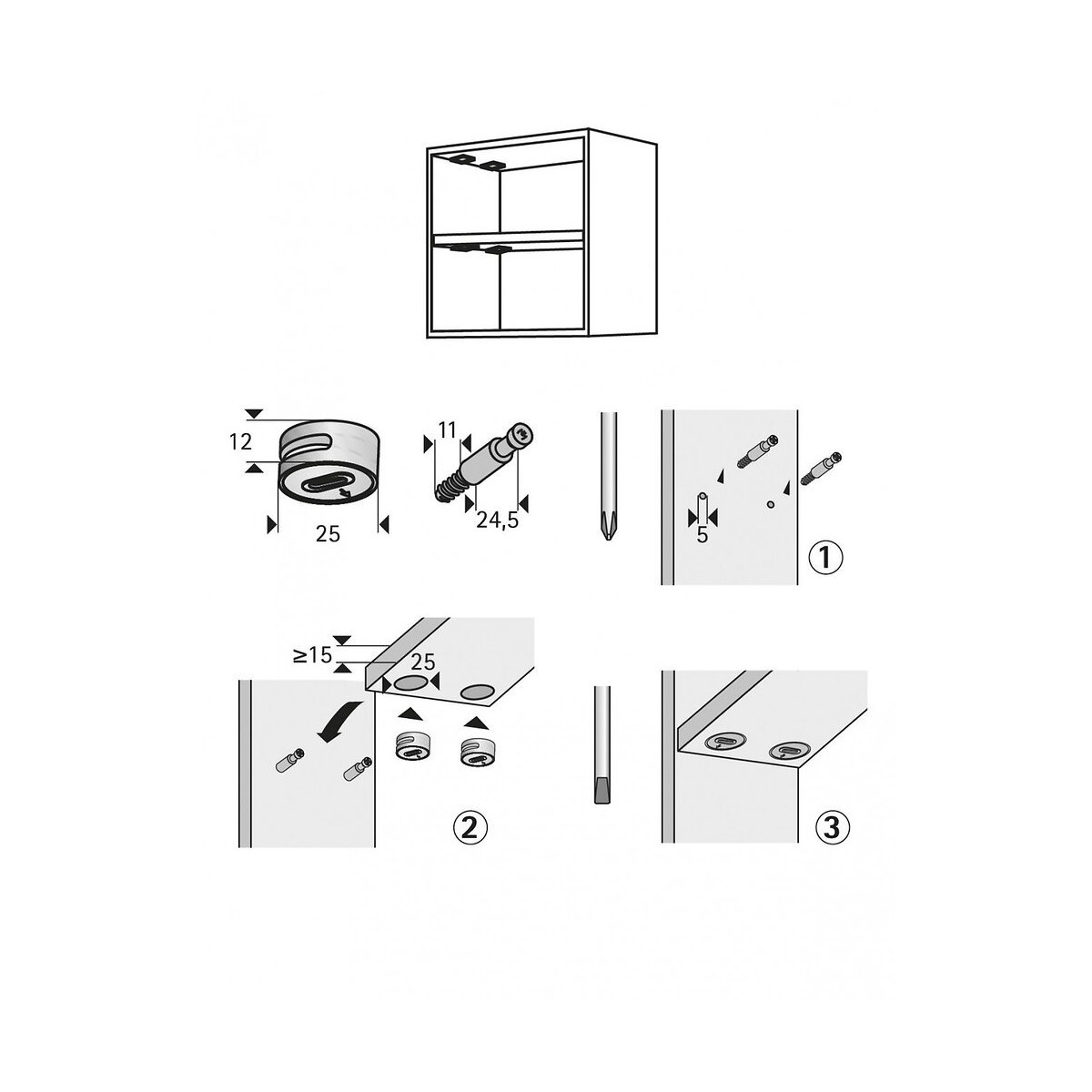 12
25
11
24,5
5
①
≥15
25
②
③