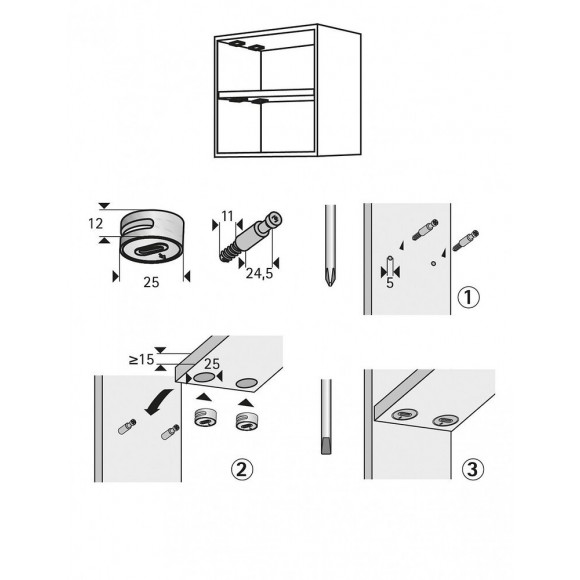 12
25
11
24,5
5
①
≥15
25
②
③