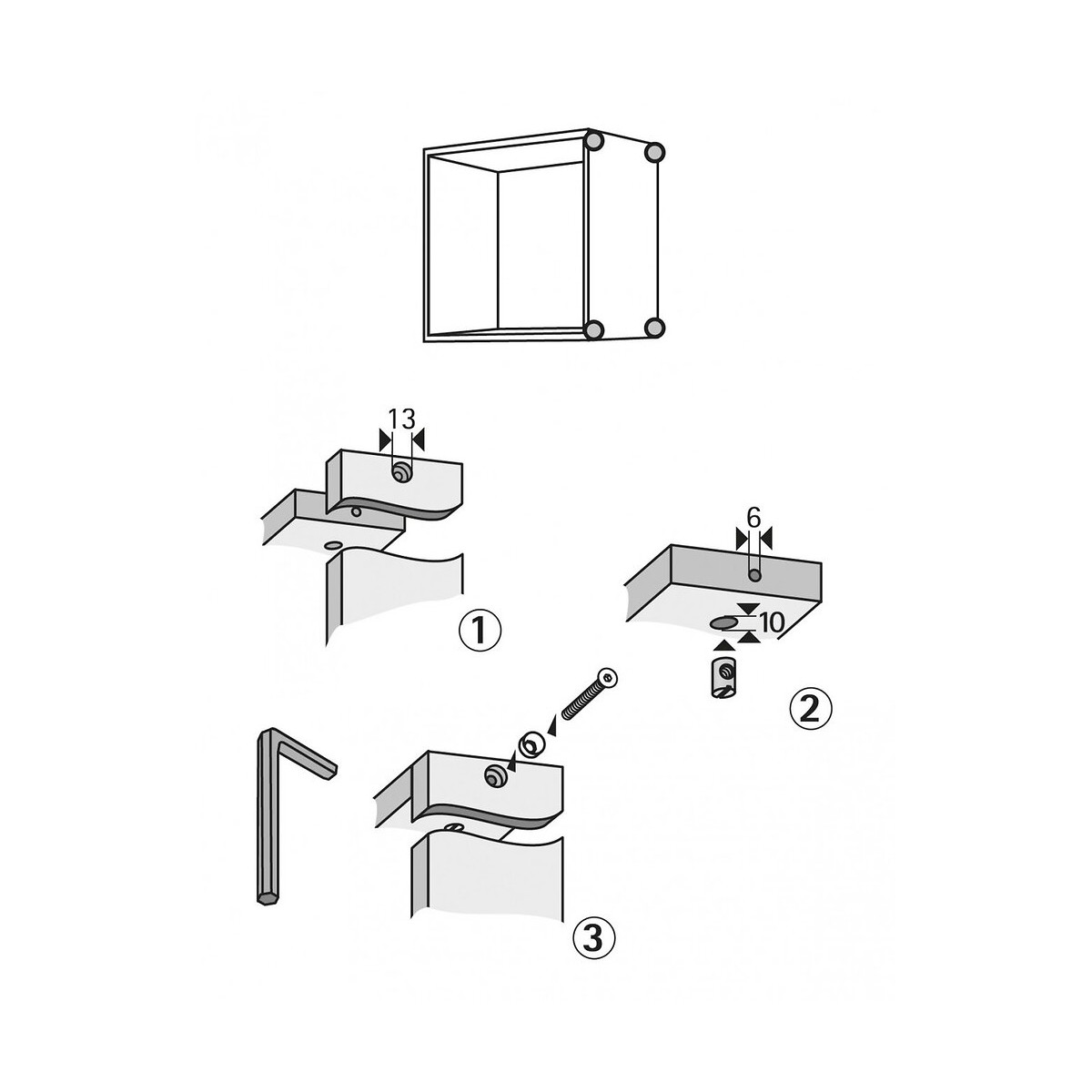 13

①

6

10

②

③