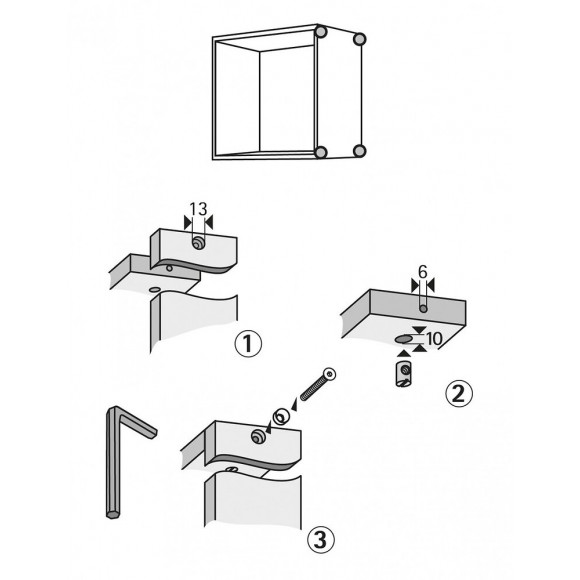 13

①

6

10

②

③