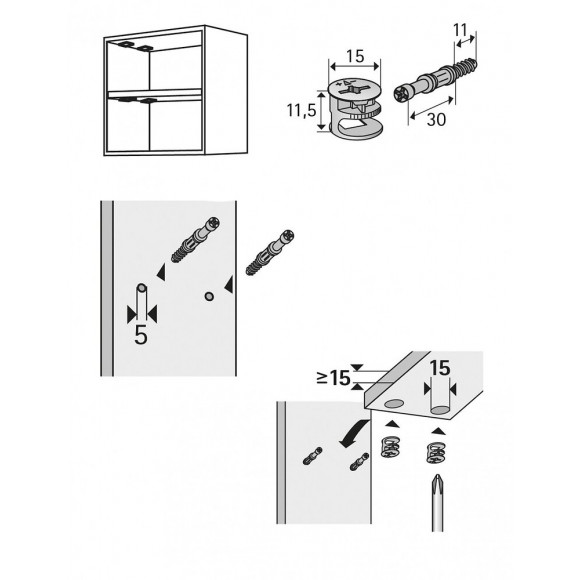 15
11
11,5
30
5
≥15
15