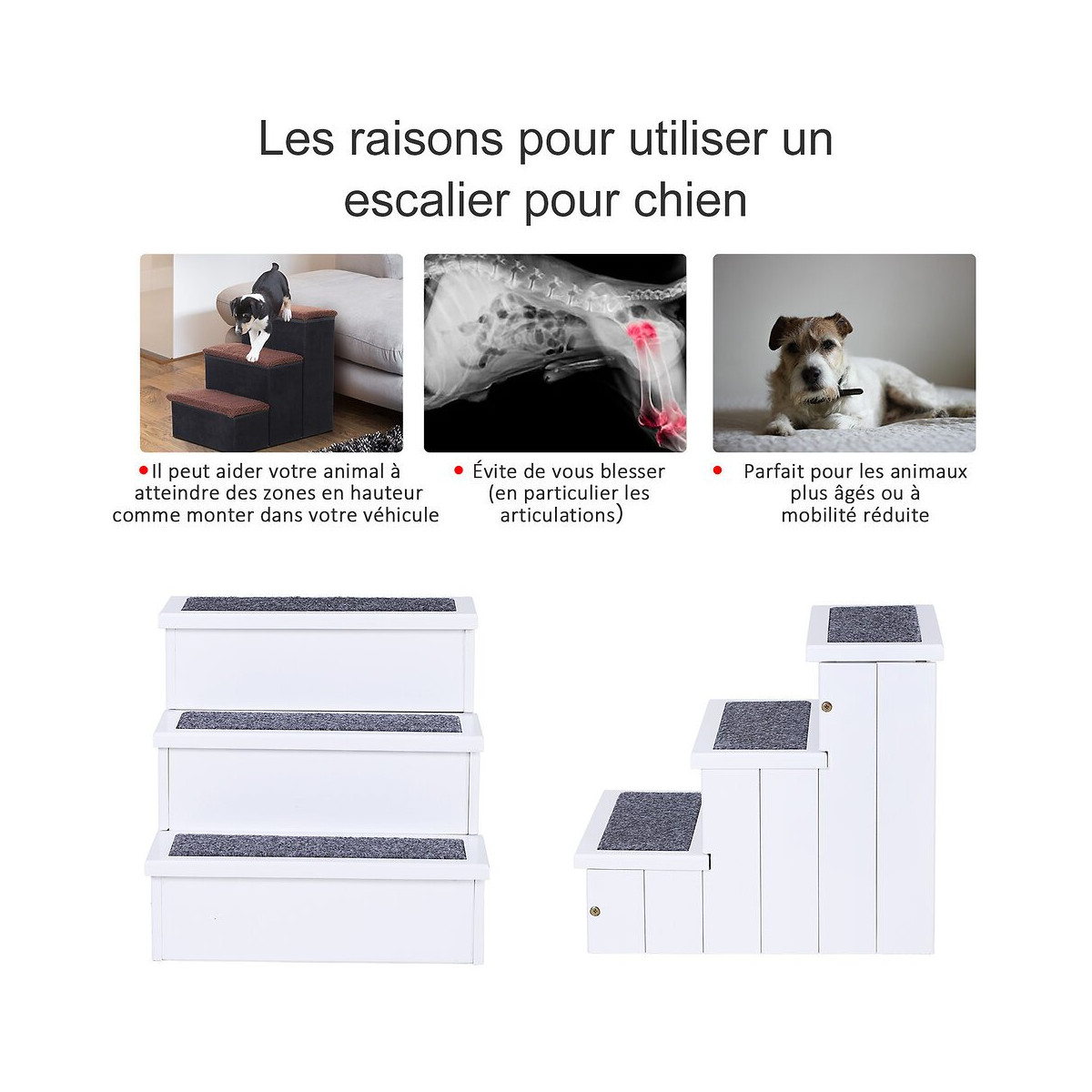 Les raisons pour utiliser un escalier pour chien

•Il peut aider votre animal à atteindre des zones en hauteur comme monter dans votre véhicule

• Évite de vous blesser (en particulier les articulations)

• Parfait pour les animaux plus âgés ou à mobilité réduite