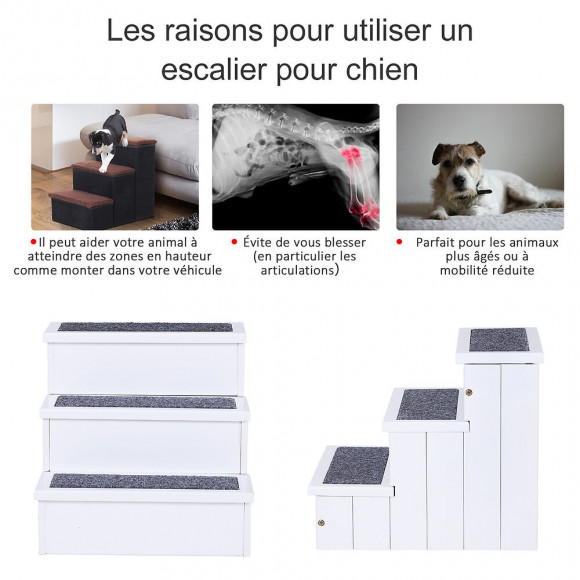 Les raisons pour utiliser un escalier pour chien

• Il peut aider votre animal à atteindre des zones en hauteur comme monter dans votre véhicule

• Évite de vous blesser (en particulier les articulations)

• Parfait pour les animaux plus âgés ou à mobilité réduite