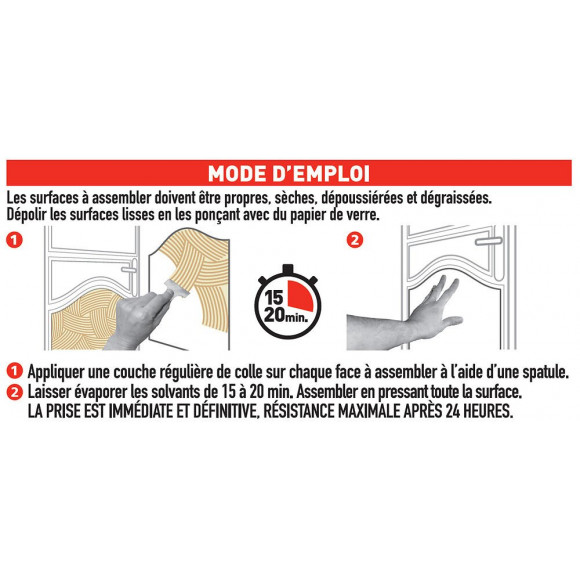 MODE D'EMPLOI

Les surfaces à assembler doivent être propres, sèches, dépoussiérées et dégraissées. Dépolir les surfaces lisses en les ponçant avec du papier de verre.

1

15
20min.

2

1 Appliquer une couche régulière de colle sur chaque face à assembler à l'aide d'une spatule.
2 Laisser évaporer les solvants de 15 à 20 min. Assembler en pressant toute la surface. LA PRISE EST IMMÉDIATE ET DÉFINITIVE, RÉSISTANCE MAXIMALE APRÈS 24 HEURES.