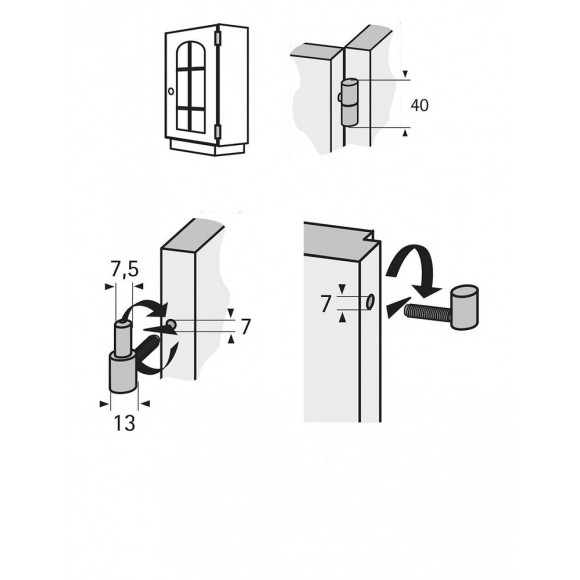 40

7,5

7

13

7