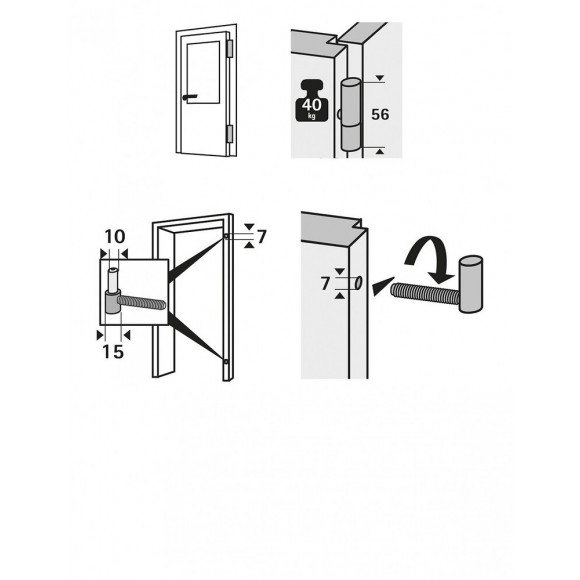 40
kg
56

10
7
15

7