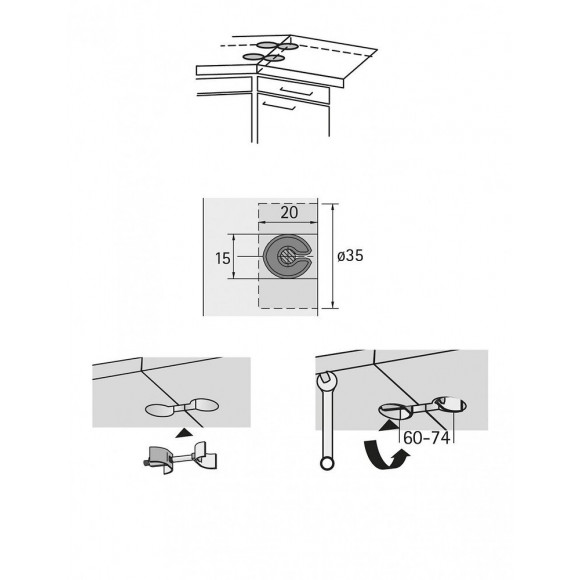 20
15
ø35
60–74