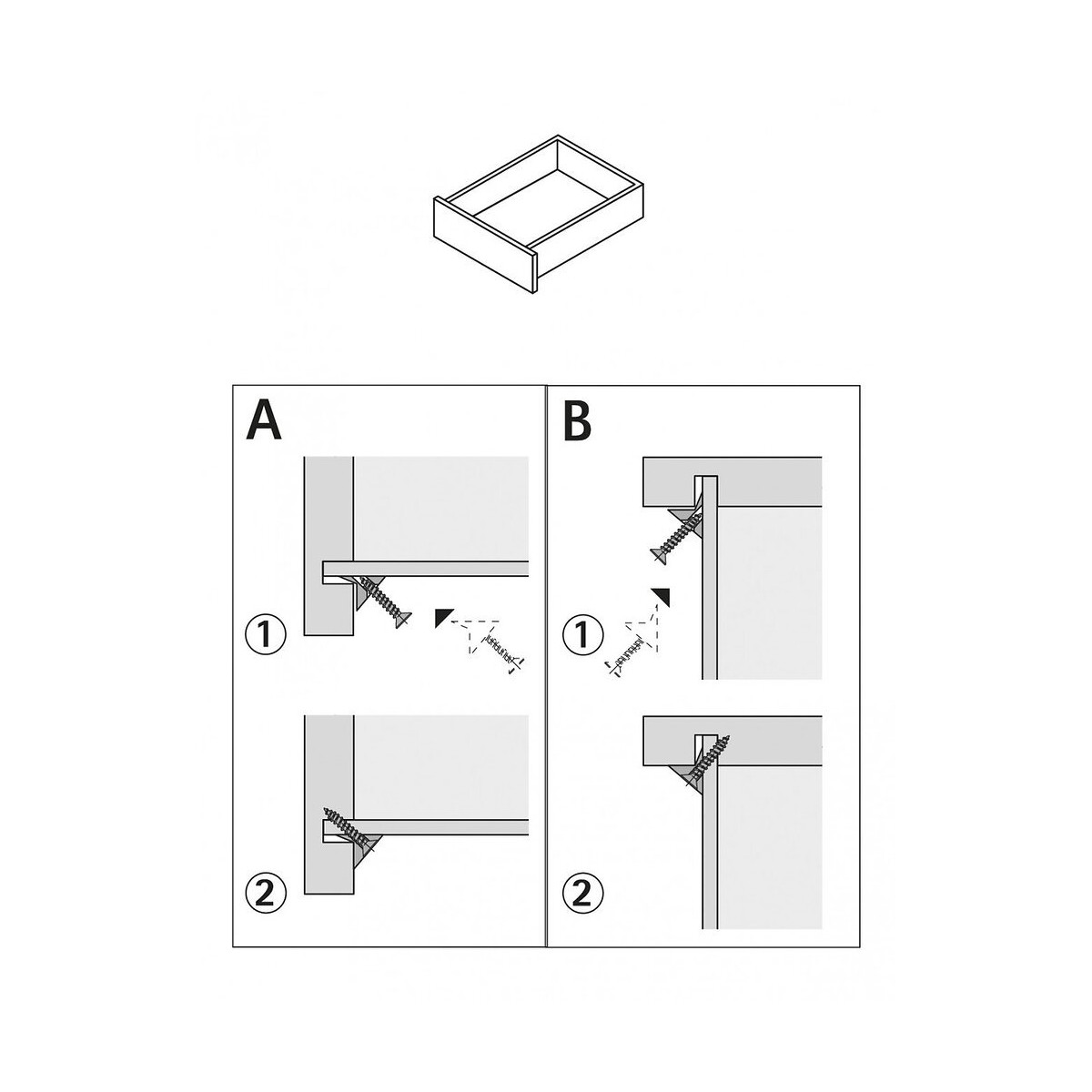 A

①

②

B

①

②