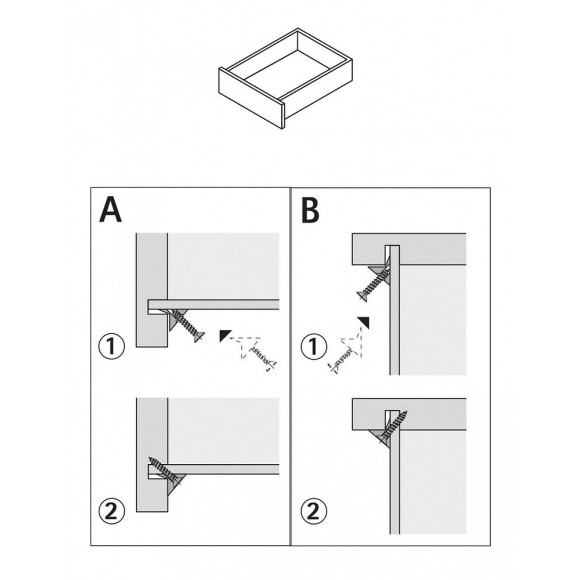 A

①

②

B

①

②