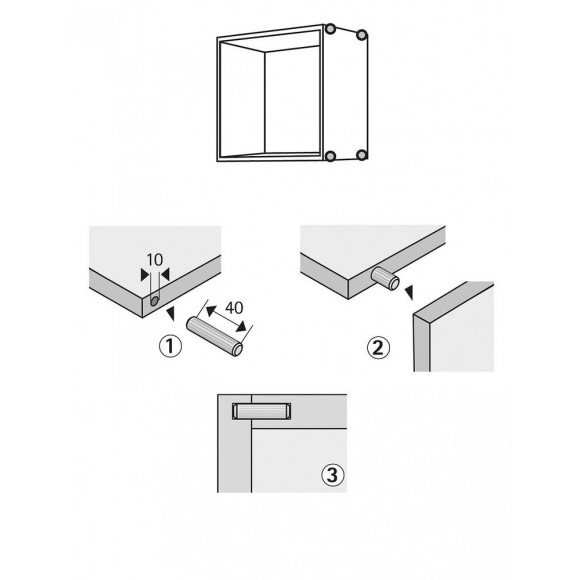 10

40

1

2

3