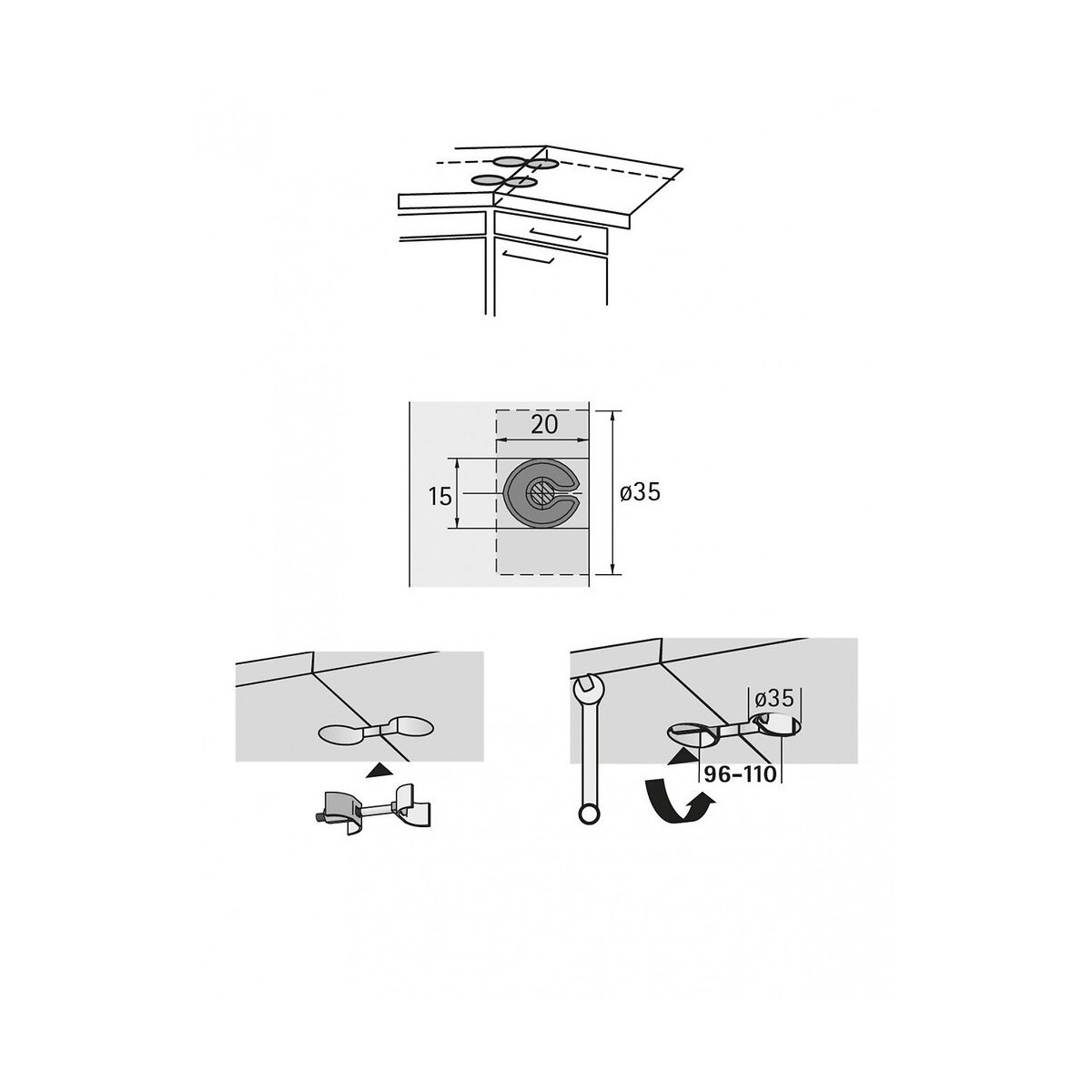 20
15
ø35

ø35
96–110