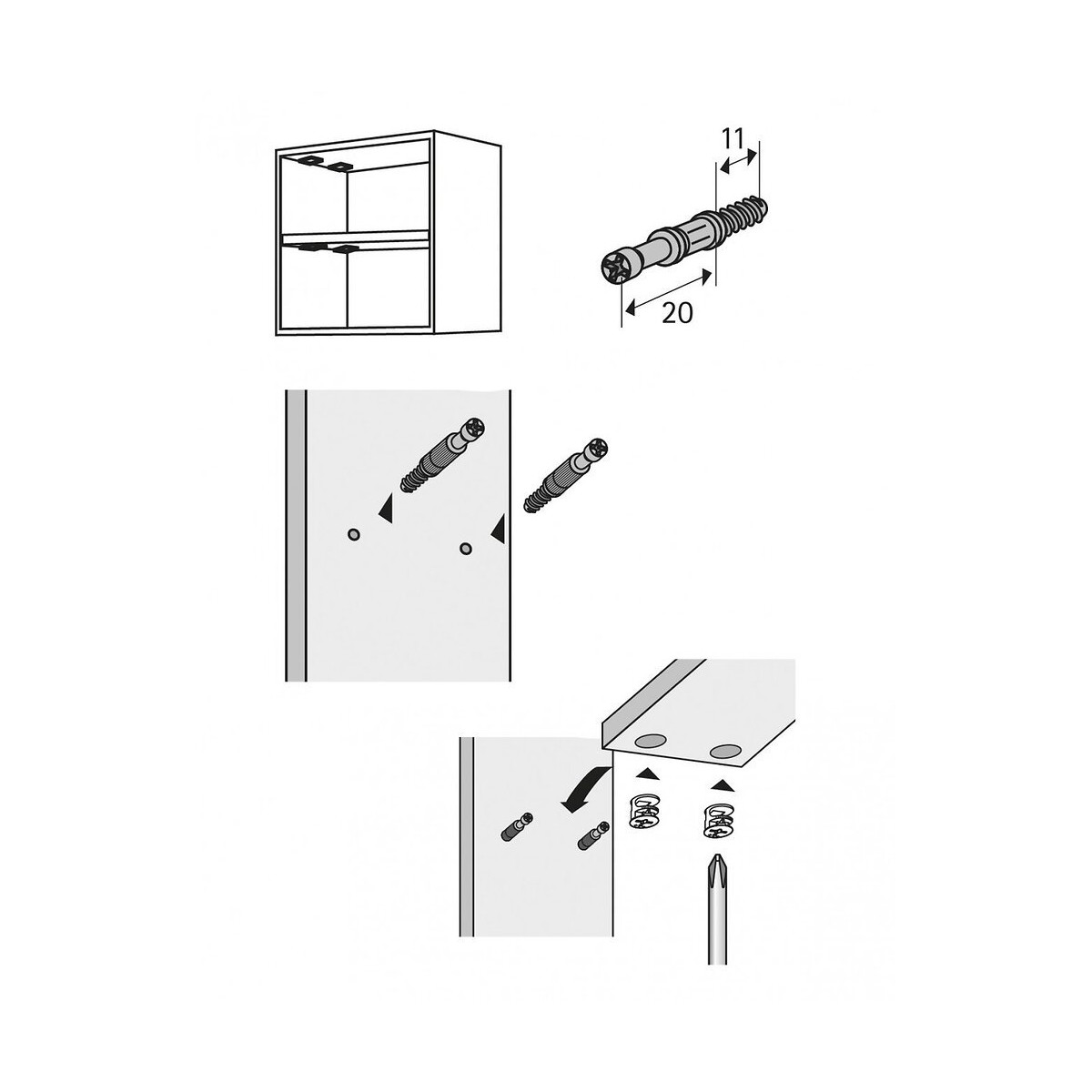 11

20