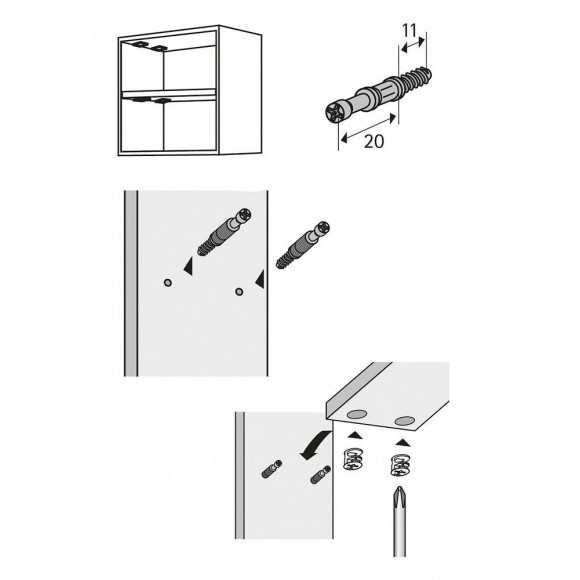 11

20