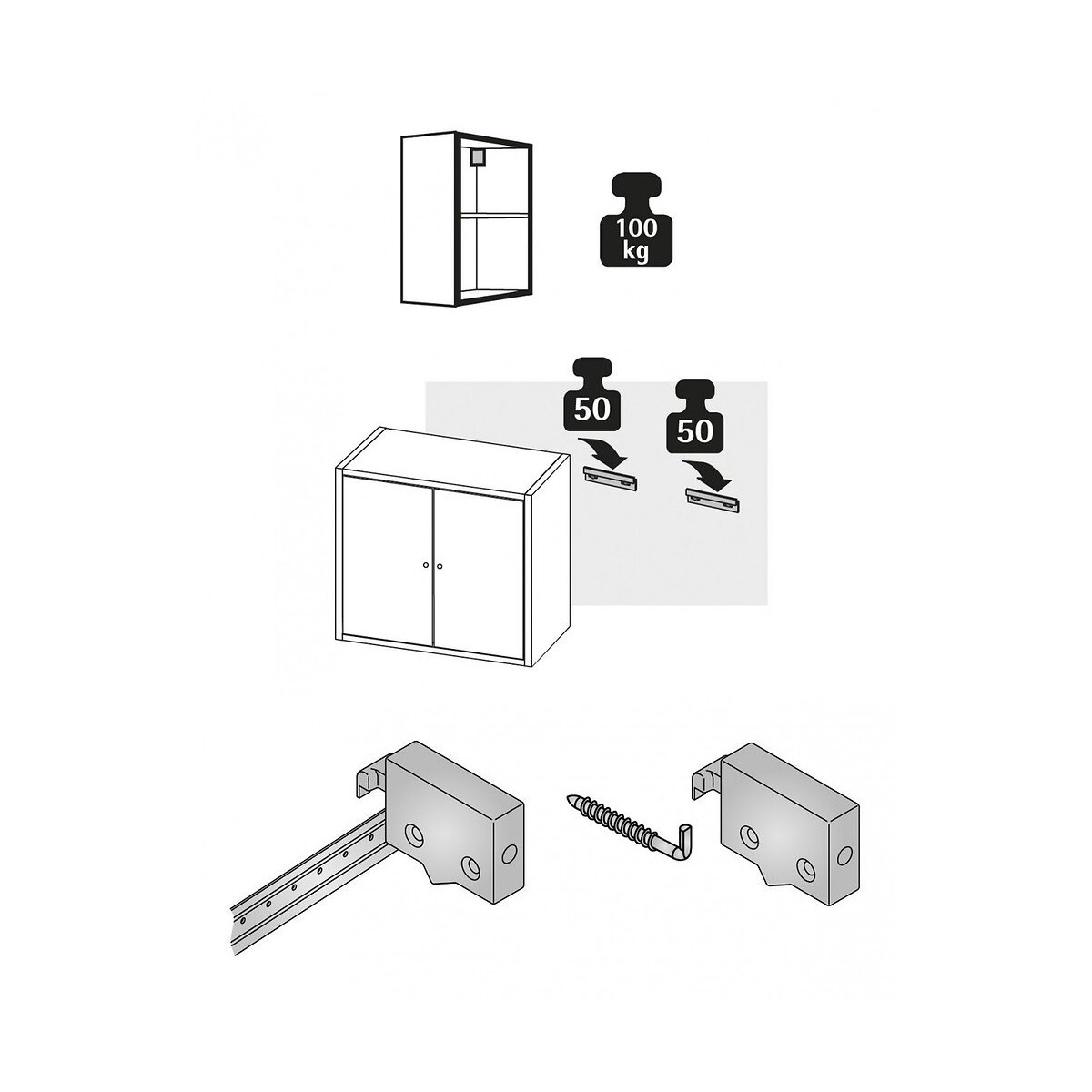 100 kg

50

50