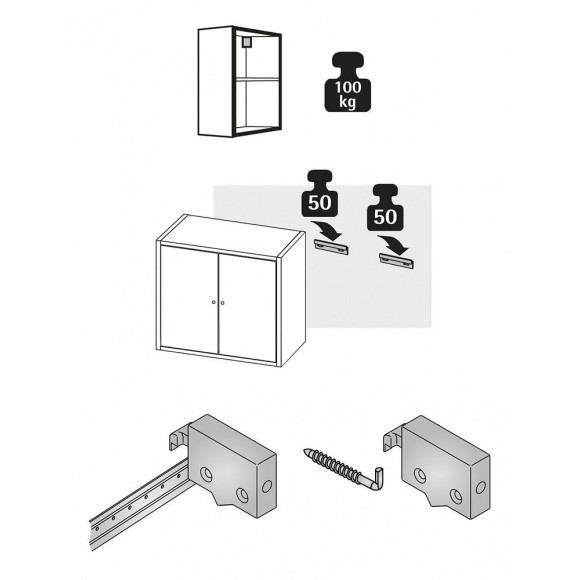 100 kg

50

50