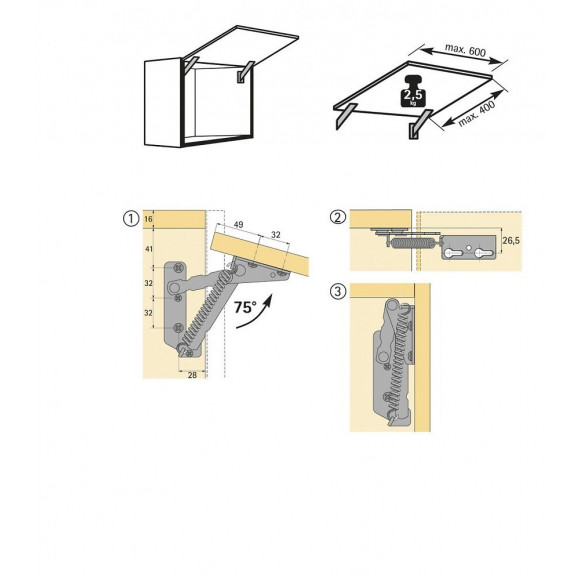 max. 600
2,5 kg
max. 400

①
16
41
32
32
28
49
32
75°

②
26,5

③