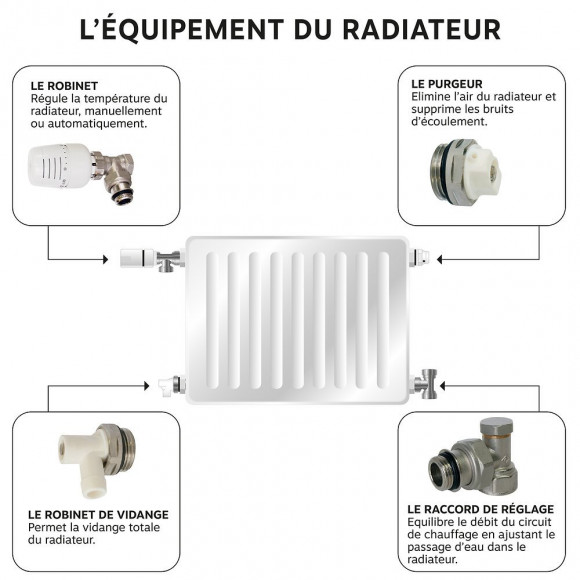 L'ÉQUIPEMENT DU RADIATEUR

LE ROBINET
Régule la température du radiateur, manuellement ou automatiquement.

LE PURGEUR
Elimine l'air du radiateur et supprime les bruits d'écoulement.

LE ROBINET DE VIDANGE
Permet la vidange totale du radiateur.

LE RACCORD DE RÉGLAGE
Equilibre le débit du circuit de chauffage en ajustant le passage d'eau dans le radiateur.