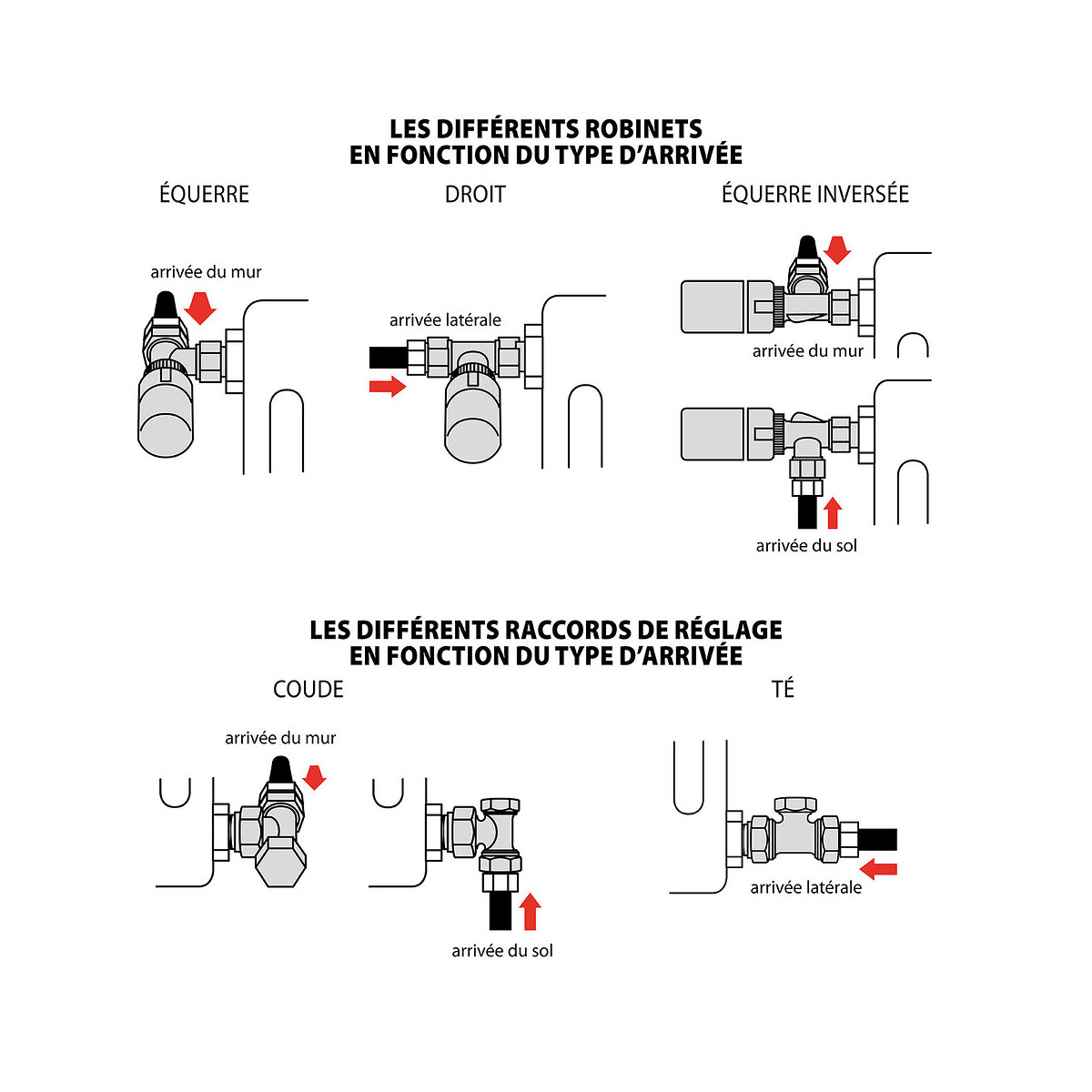 LES DIFFÉRENTS ROBINETS
EN FONCTION DU TYPE D'ARRIVÉE

ÉQUERRE

arrivée du mur

DROIT

arrivée latérale

ÉQUERRE INVERSÉE

arrivée du mur

arrivée du sol

LES DIFFÉRENTS RACCORDS DE RÉGLAGE
EN FONCTION DU TYPE D'ARRIVÉE

COUDE

arrivée du mur

arrivée du sol

TÉ

arrivée latérale