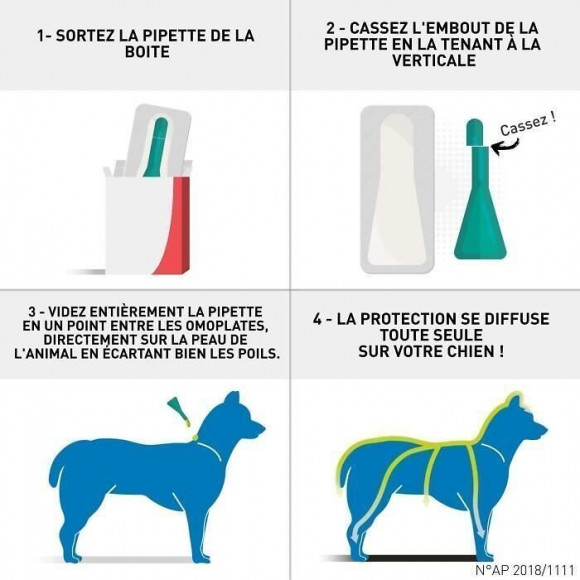 1- SORTEZ LA PIPETTE DE LA BOITE

2 - CASSEZ L'EMBOUT DE LA PIPETTE EN LA TENANT À LA VERTICALE

Cassez !

3 - VIDEZ ENTIÈREMENT LA PIPETTE EN UN POINT ENTRE LES OMOPLATES, DIRECTEMENT SUR LA PEAU DE L'ANIMAL EN ÉCARTANT BIEN LES POILS.

4 - LA PROTECTION SE DIFFUSE TOUTE SEULE SUR VOTRE CHIEN !

N°AP 2018/1111