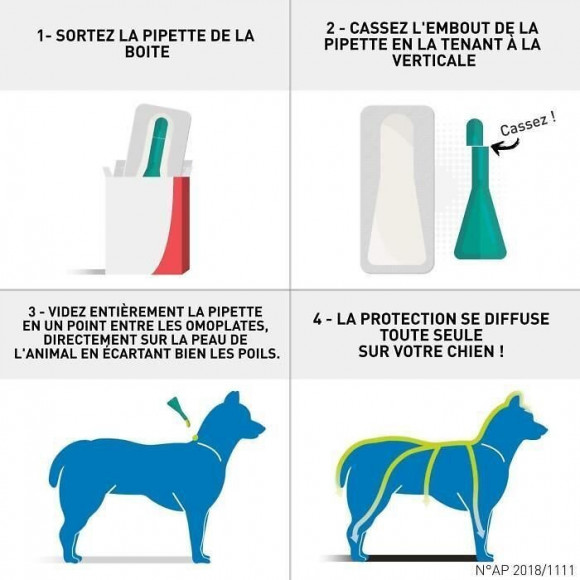 1- SORTEZ LA PIPETTE DE LA BOITE

2 - CASSEZ L'EMBOUT DE LA PIPETTE EN LA TENANT À LA VERTICALE

Cassez !

3 - VIDEZ ENTIÈREMENT LA PIPETTE EN UN POINT ENTRE LES OMOPLATES, DIRECTEMENT SUR LA PEAU DE L'ANIMAL EN ÉCARTANT BIEN LES POILS.

4 - LA PROTECTION SE DIFFUSE TOUTE SEULE SUR VOTRE CHIEN !

N°AP 2018/1111