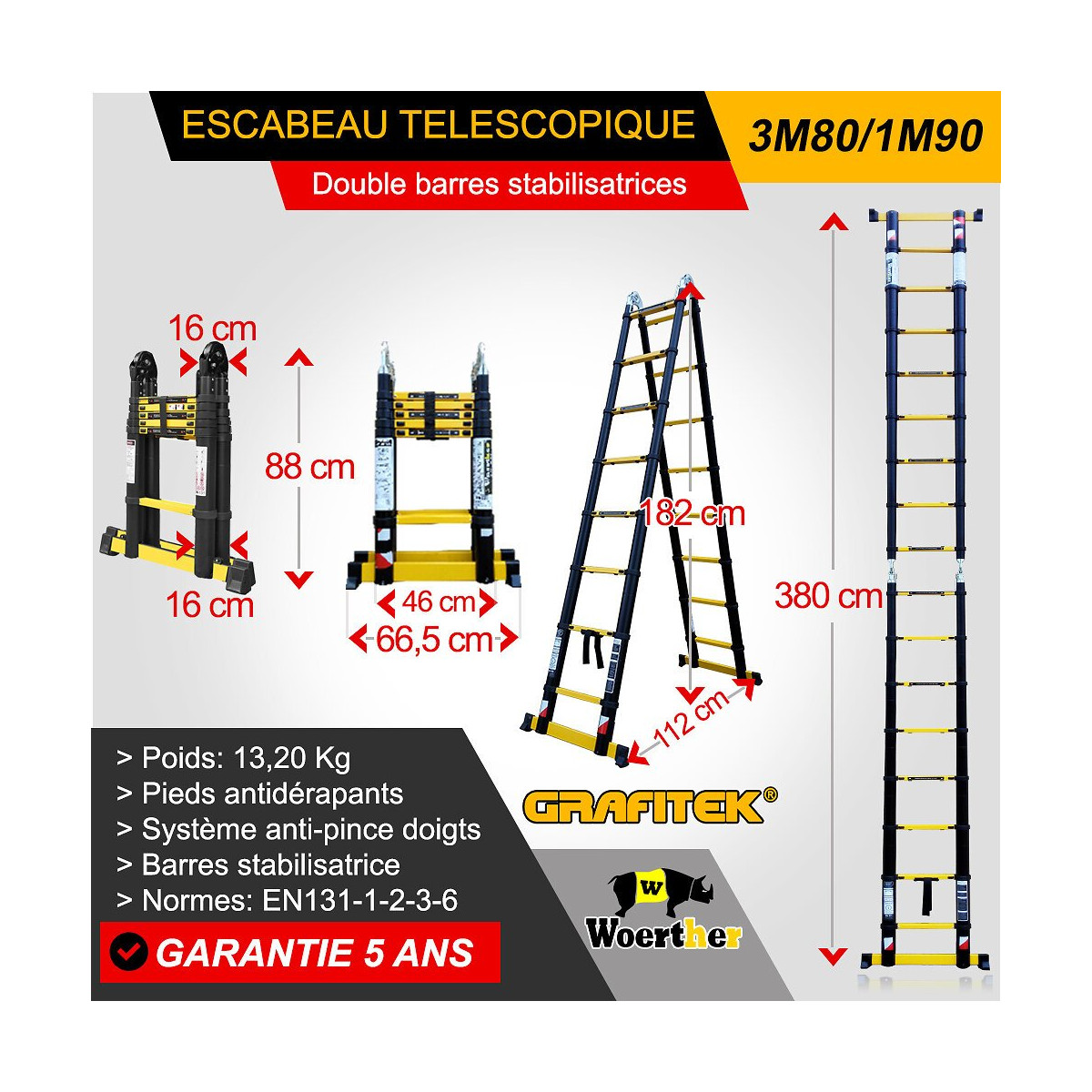 ESCABEAU TELESCOPIQUE

3M80/1M90

Double barres stabilisatrices

16 cm

88 cm

16 cm

46 cm

66,5 cm

182 cm

112 cm

380 cm

> Poids: 13,20 Kg
> Pieds antidérapants
> Système anti-pince doigts
> Barres stabilisatrice
> Normes: EN131-1-2-3-6

GARANTIE 5 ANS

GRAFITEK®

W

Woerther