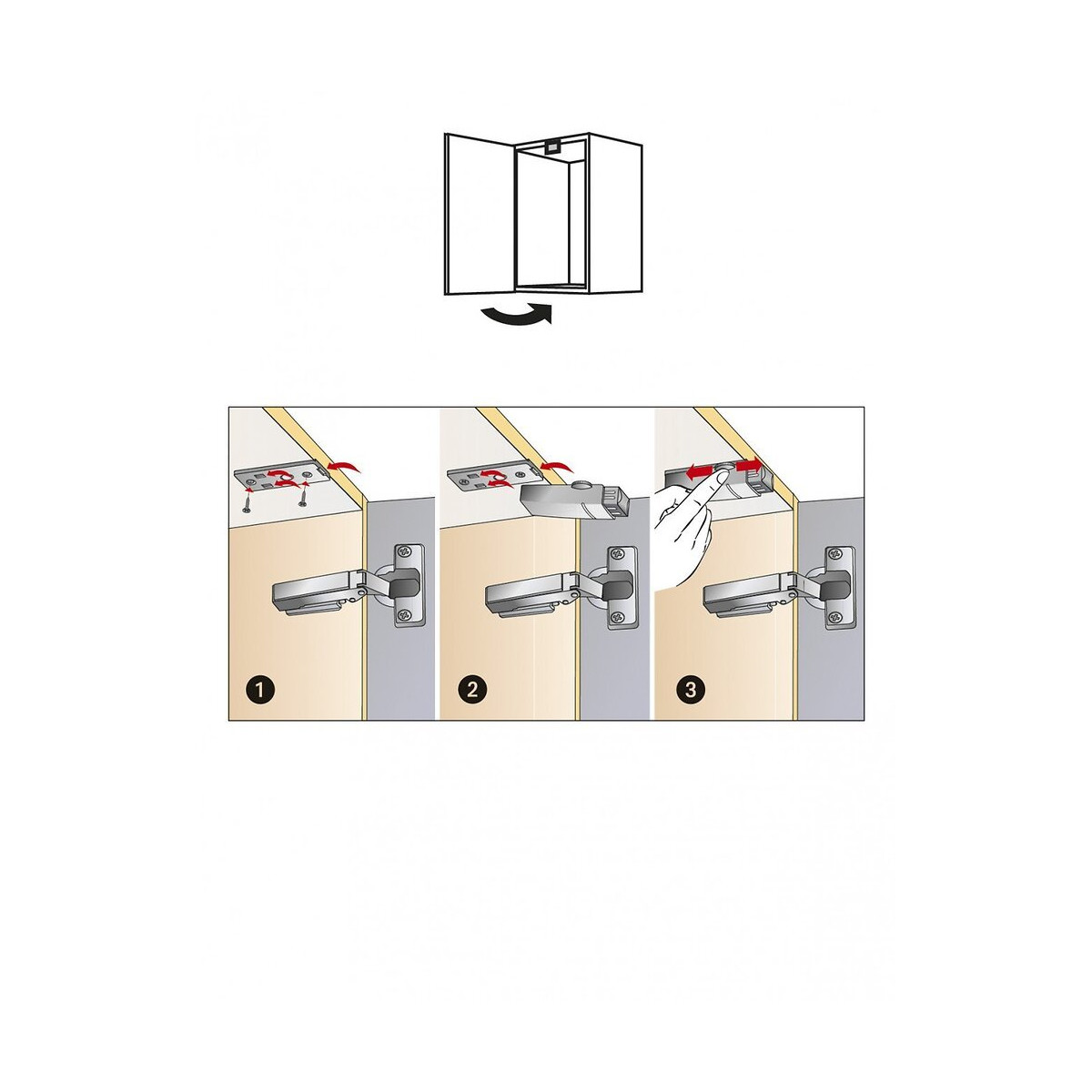 1

2

3