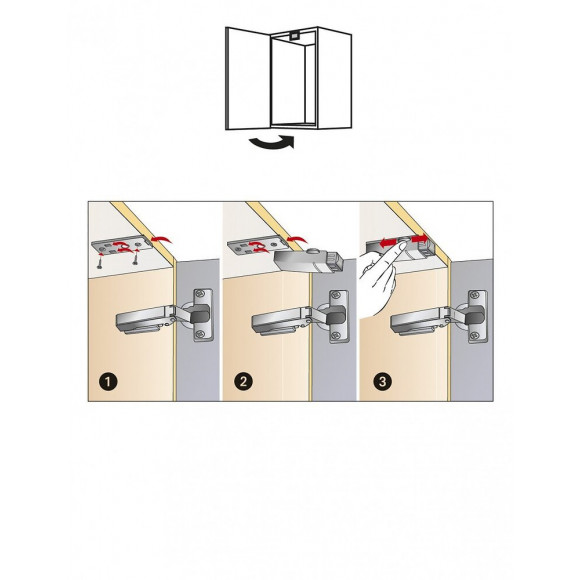 1

2

3