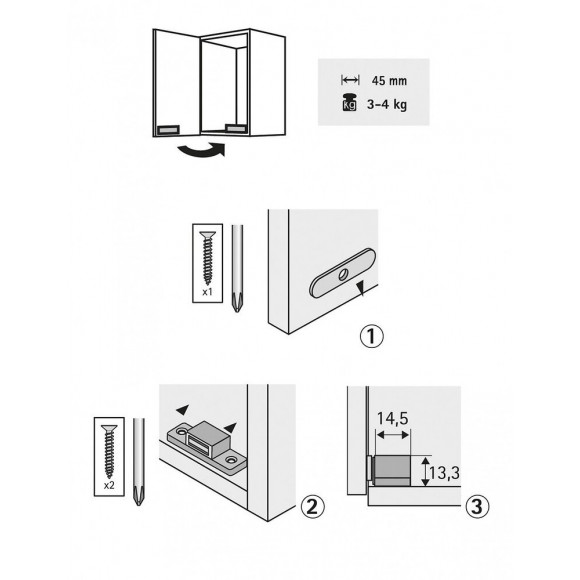 45 mm
kg 3–4 kg

x1

1

x2

2

14,5
13,3

3