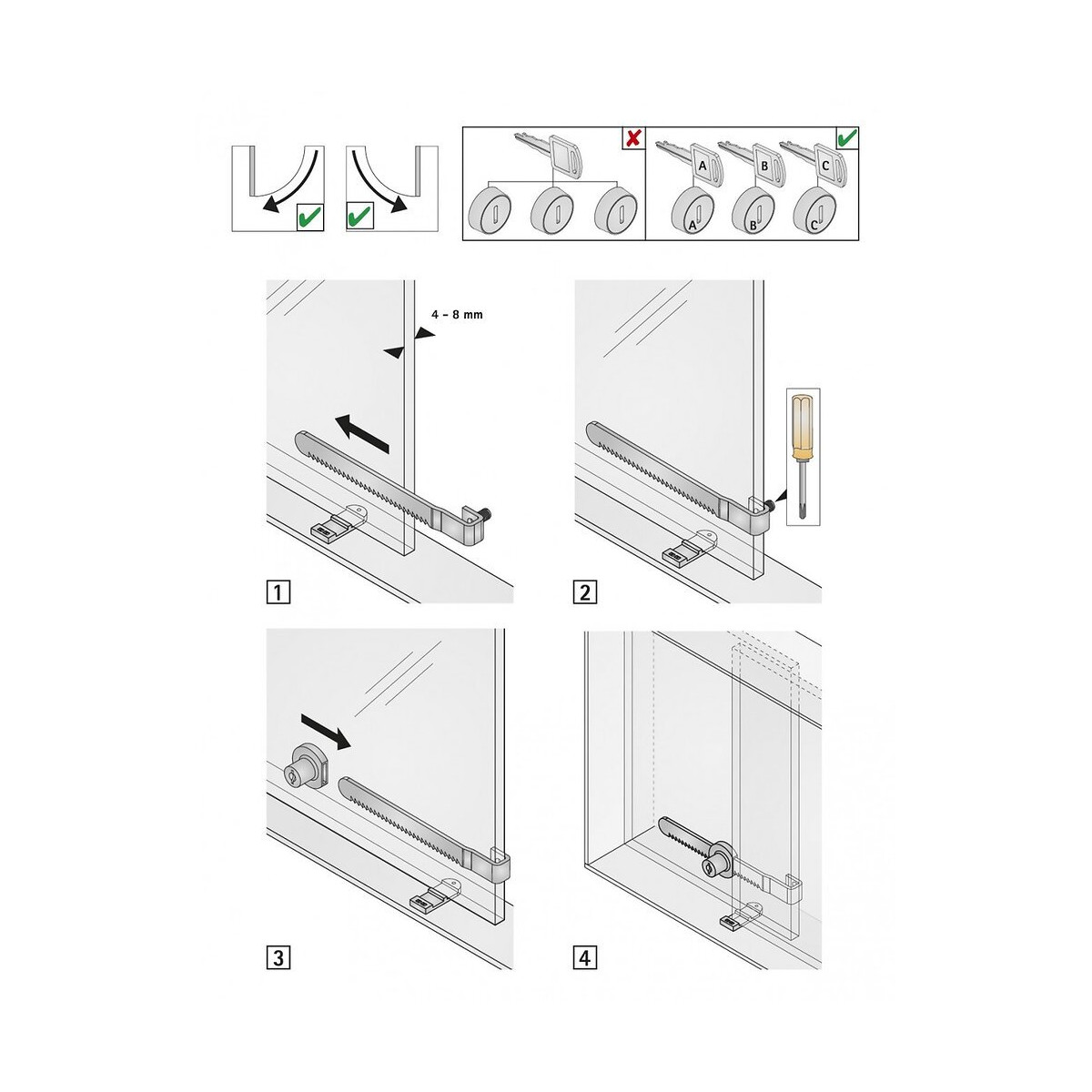 A B C
A B C

4 – 8 mm

1

2

3

4