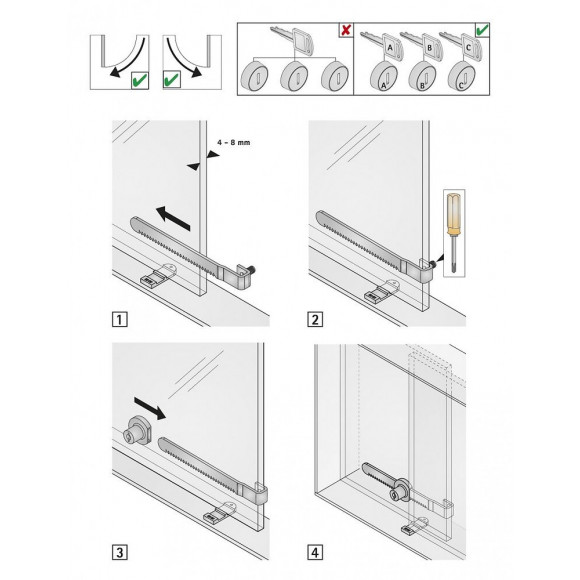 A
B
C
A
B
C
4 – 8 mm
1
2
3
4