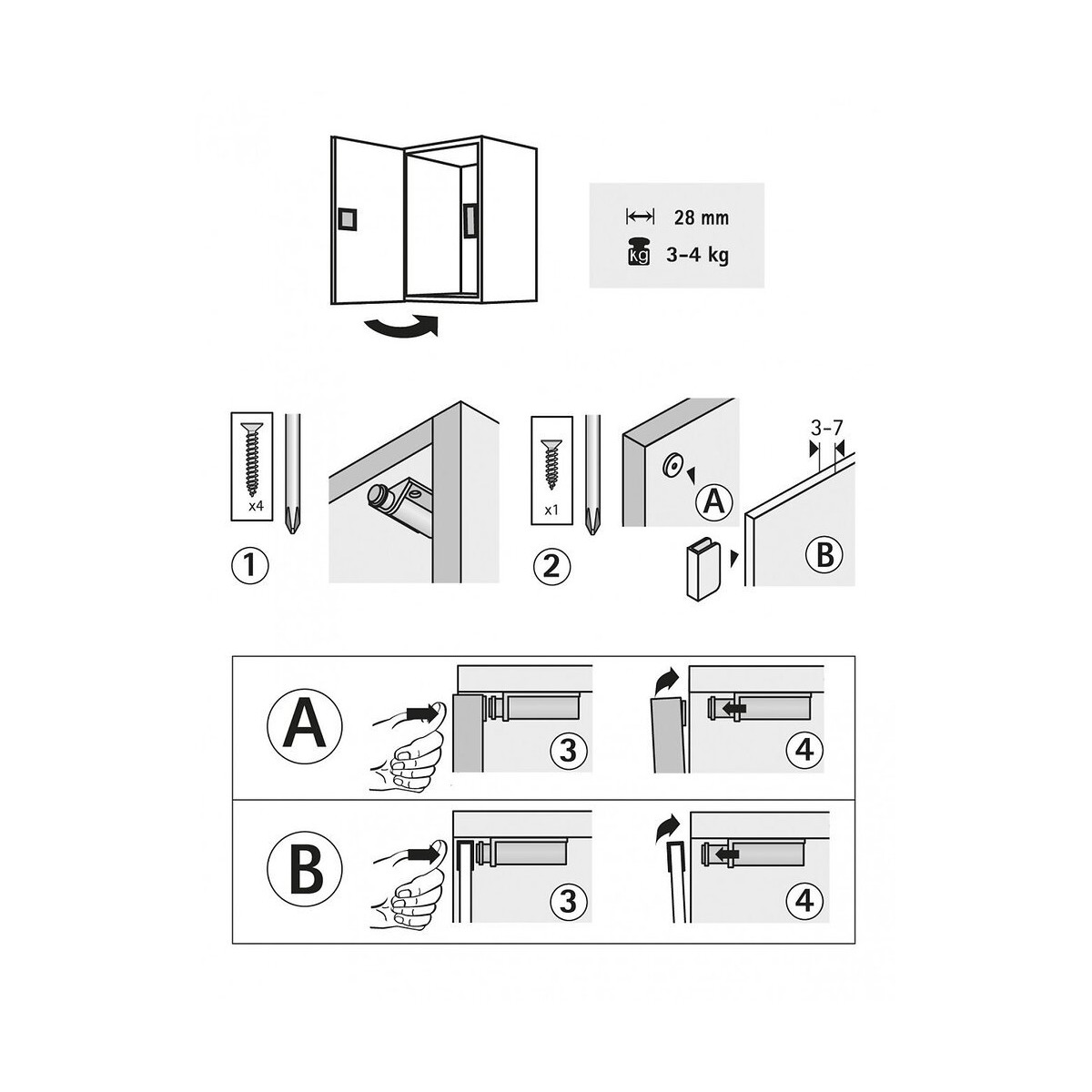 28 mm

kg 3–4 kg

x4

1

x1

2

A

3–7

B

A

3

4

B

3

4