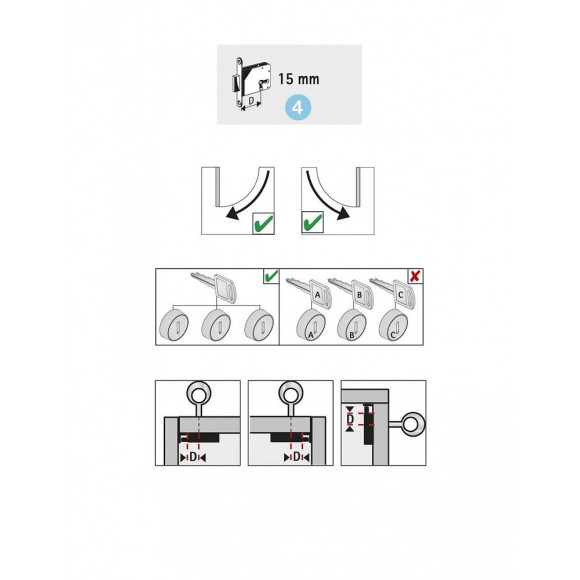 D
15 mm
4

A
B
C
A
B
C

D
D
D