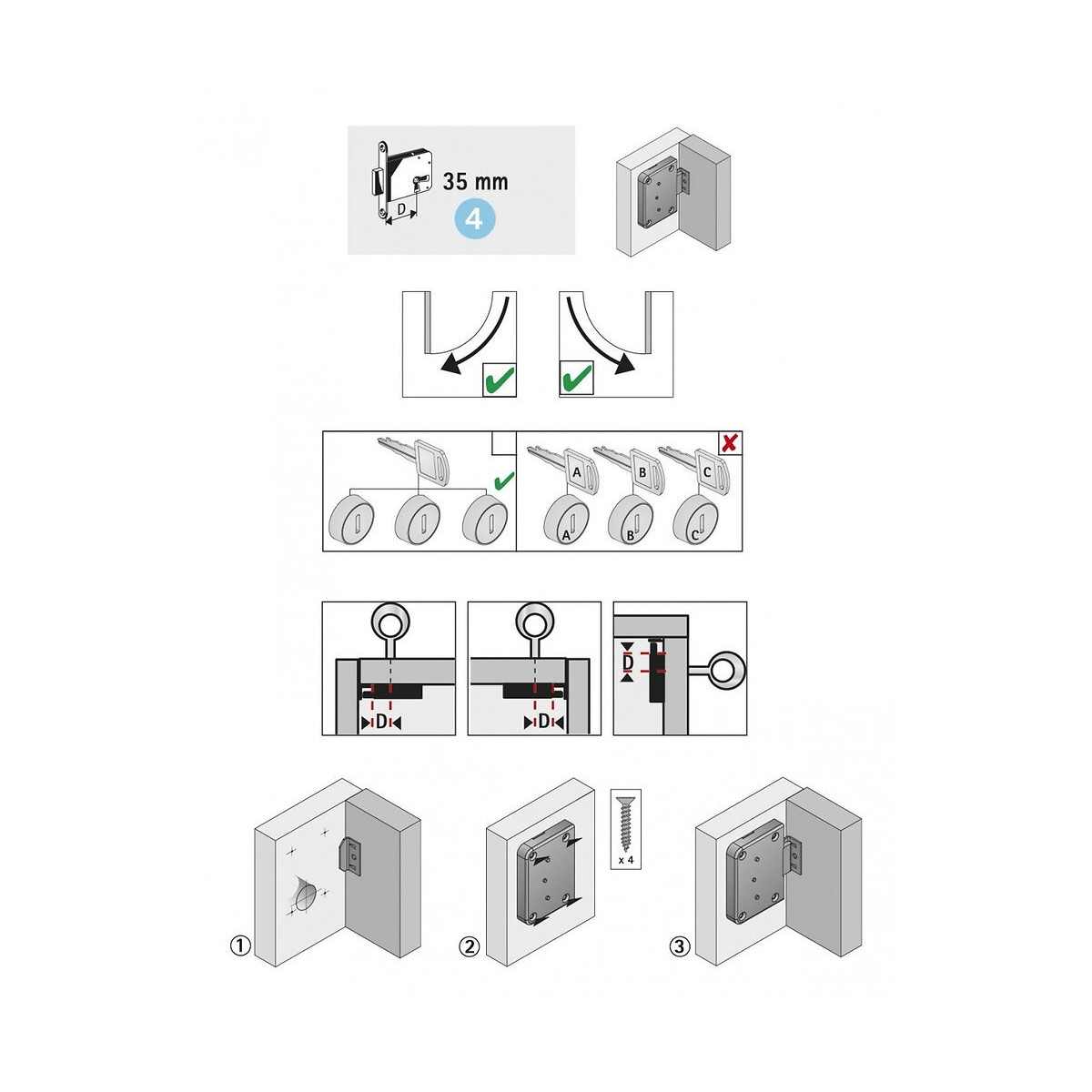 D

35 mm

4

A

B

C

A

B

C

D

D

D

x 4

①

②

③