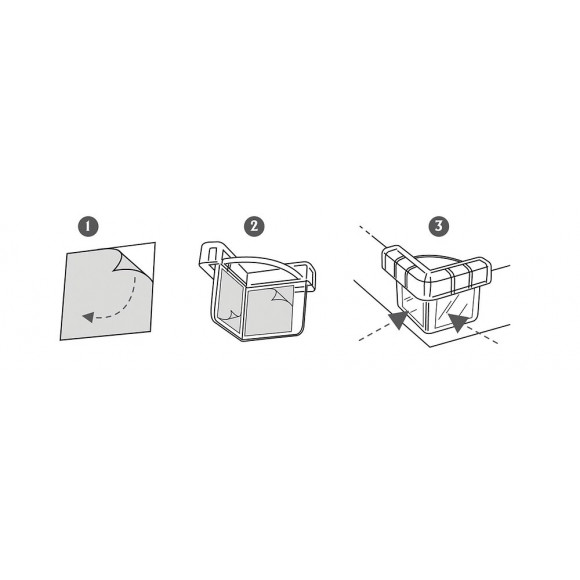 1

2

3