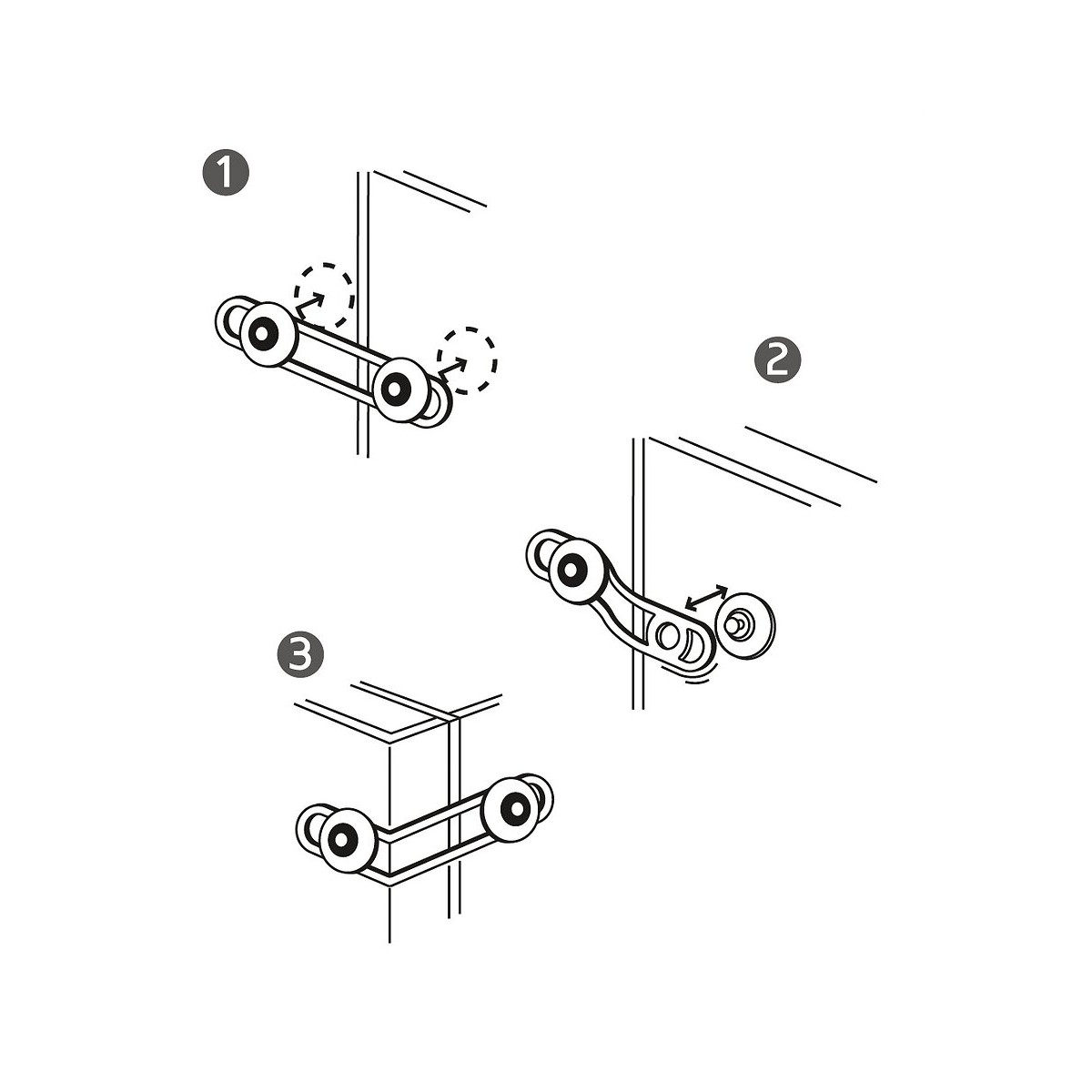 1

2

3