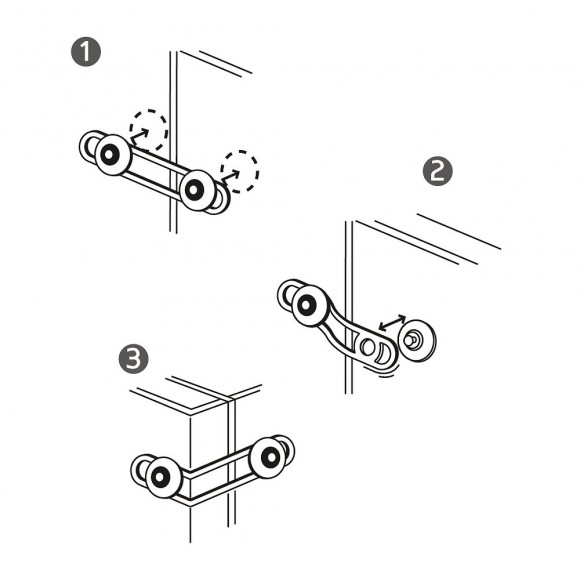 1

2

3