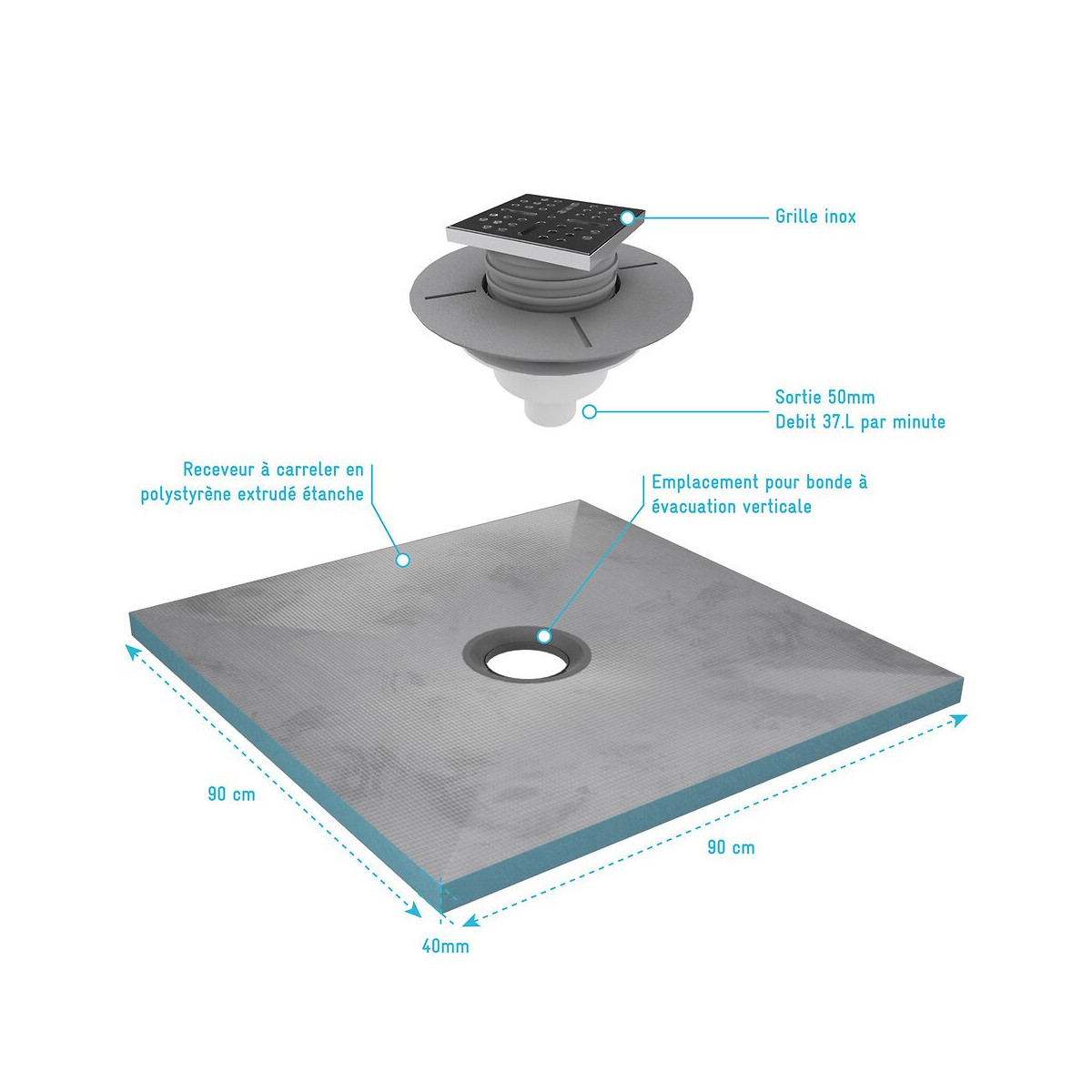 Grille inox

Sortie 50mm
Debit 37.L par minute

Receveur à carreler en polystyrène extrudé étanche

Emplacement pour bonde à évacuation verticale

90 cm

90 cm

40mm