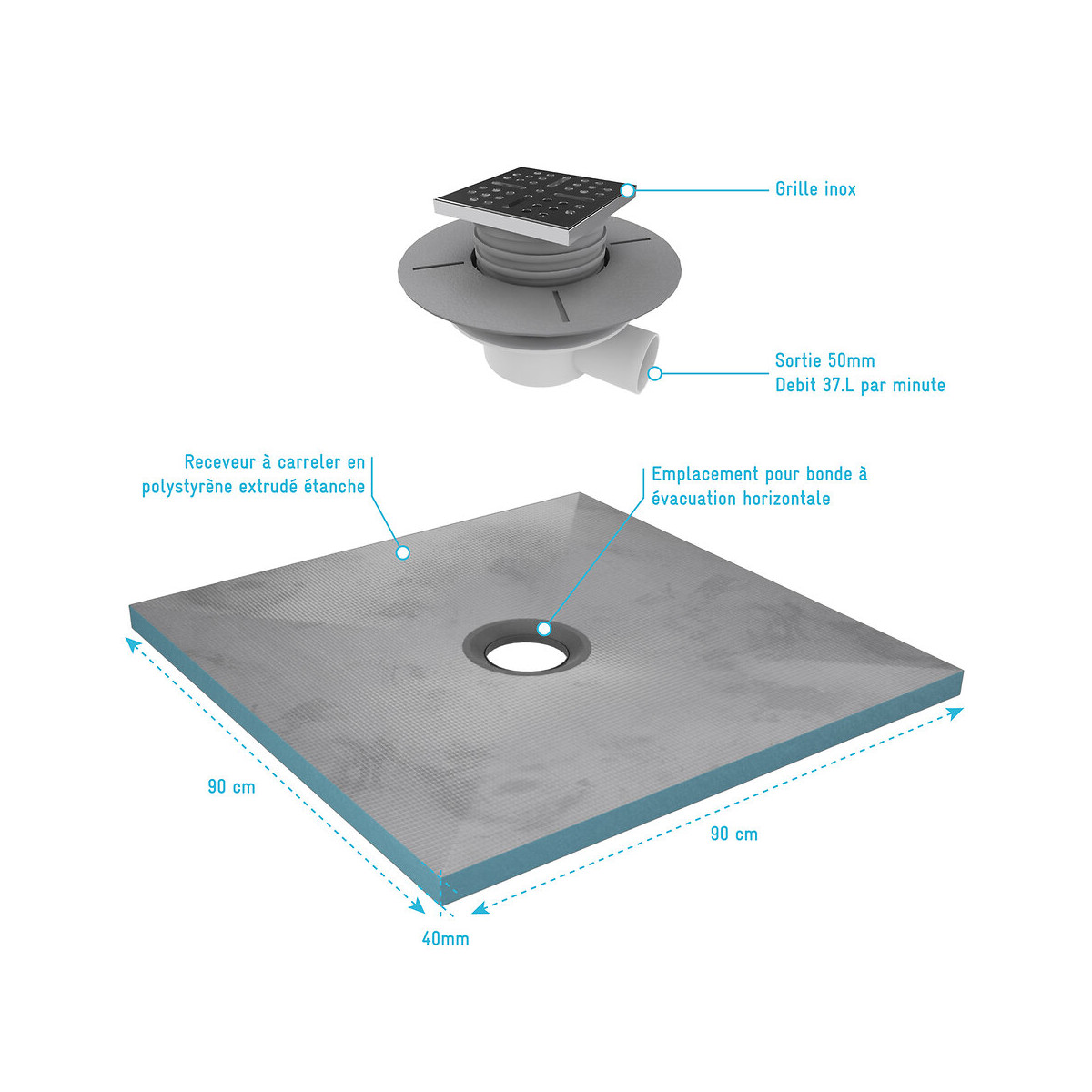 Grille inox

Sortie 50mm
Debit 37.L par minute

Receveur à carreler en polystyrène extrudé étanche

Emplacement pour bonde à évacuation horizontale

90 cm

90 cm

40mm