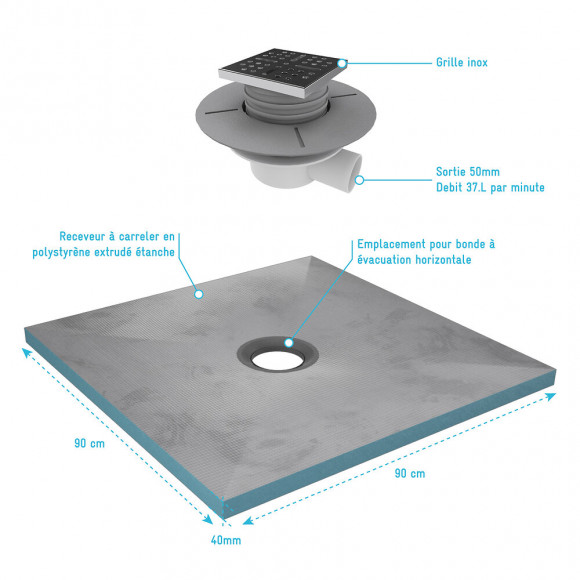 Grille inox

Sortie 50mm
Debit 37.L par minute

Receveur à carreler en polystyrène extrudé étanche

Emplacement pour bonde à évacuation horizontale

90 cm

90 cm

40mm